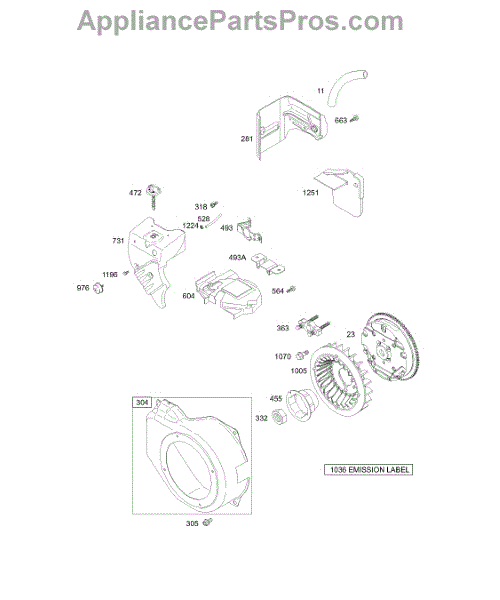 AppliancePartsPros.com

11
663
281
1251
472
318
528
1224
493
731
493A
1196
976
604
564
363
23
1070
1005
304
455
332
1036 EMISSION LABEL
305