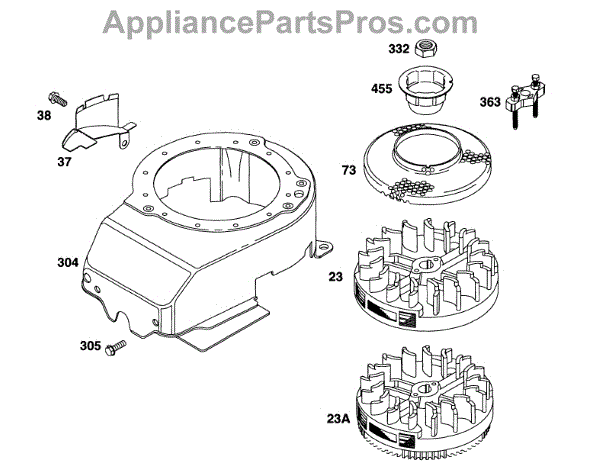 AppliancePartsPros.com

332

455

363

38

37

73

304

23

305

23A