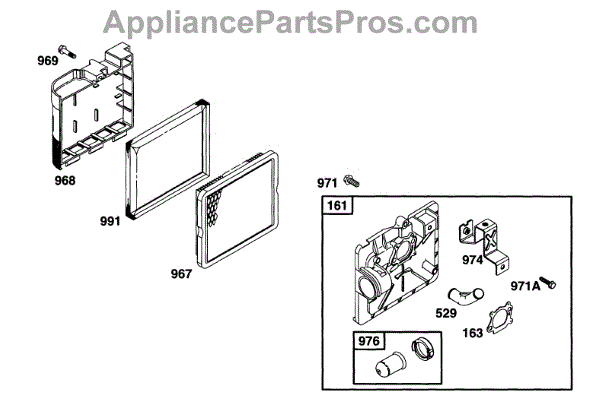 AppliancePartsPros.com

969
968
991
967
971
161
974
971A
529
163
976