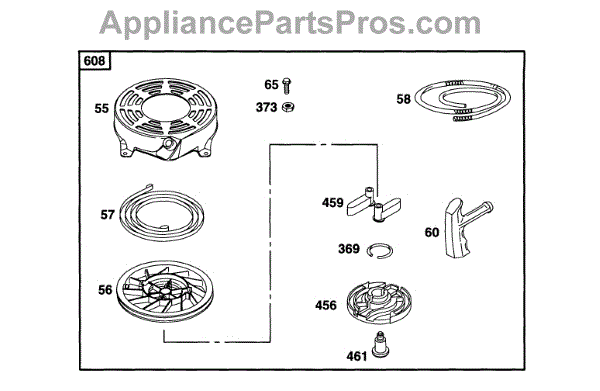 AppliancePartsPros.com

608

55

65

373

58

57

459

60

369

56

456

461