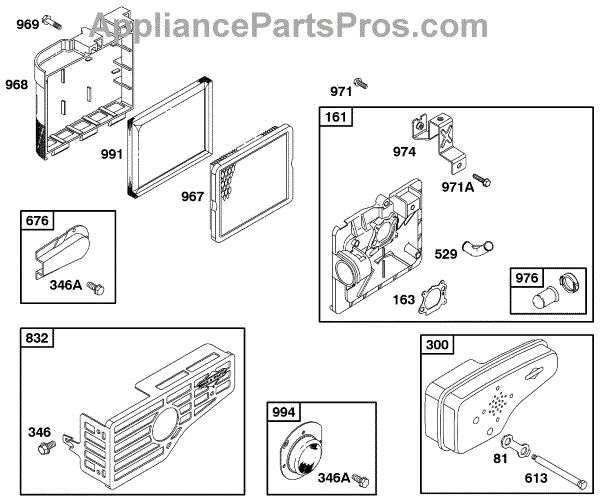 AppliancePartsPros.com

969
968
991
967
971
161
974
971A
529
976
163
676
346A
832
346
994
346A
300
81
613