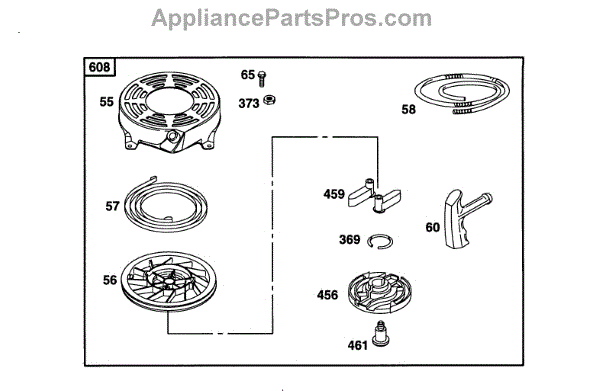 AppliancePartsPros.com

608

55

65

373

58

57

459

60

369

56

456

461