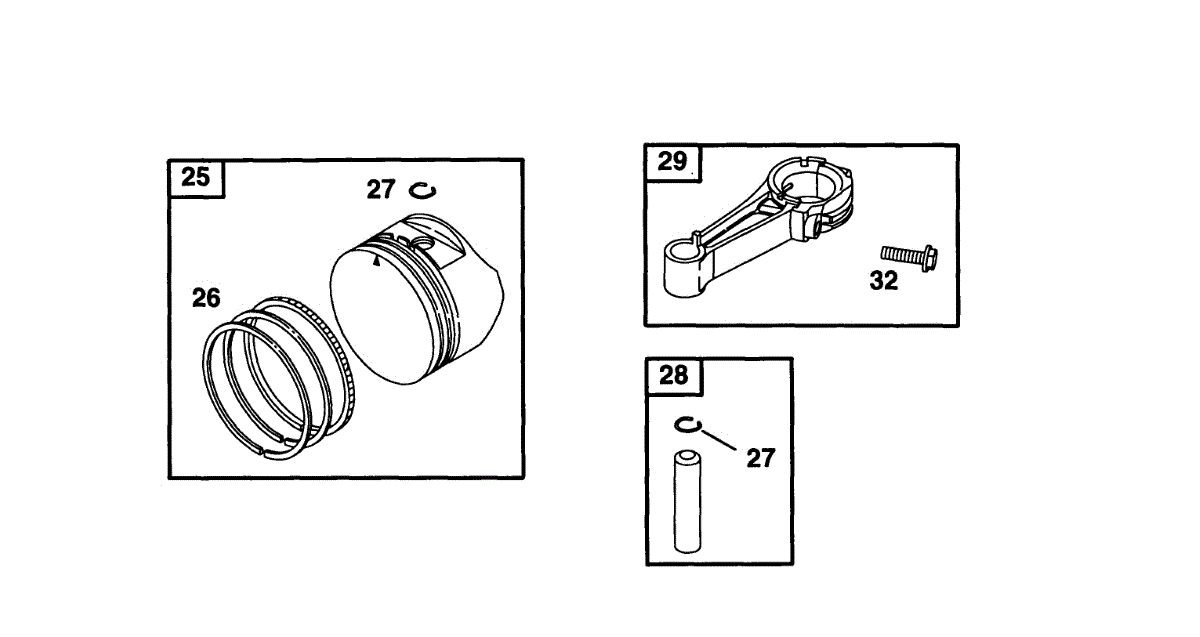 25
27
26
29
32
28
27