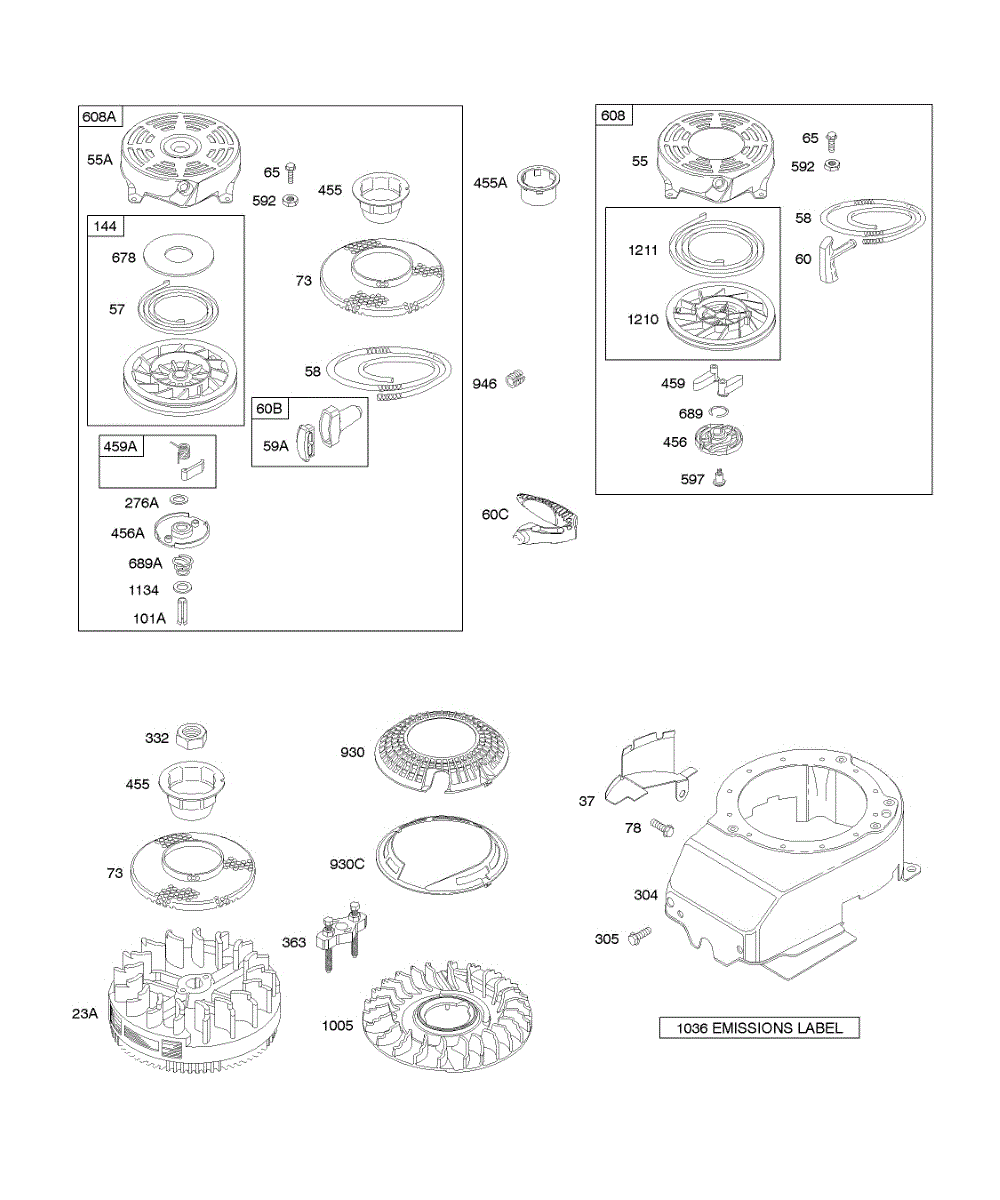 608A
55A
65
592
455
144
678
57
73
58
60B
59A
459A
276A
456A
689A
1134
101A
455A
946
60C
608
55
65
592
1211
1210
58
60
459
689
456
597
332
455
73
23A
930
930C
363
1005
37
78
304
305
1036 EMISSIONS LABEL