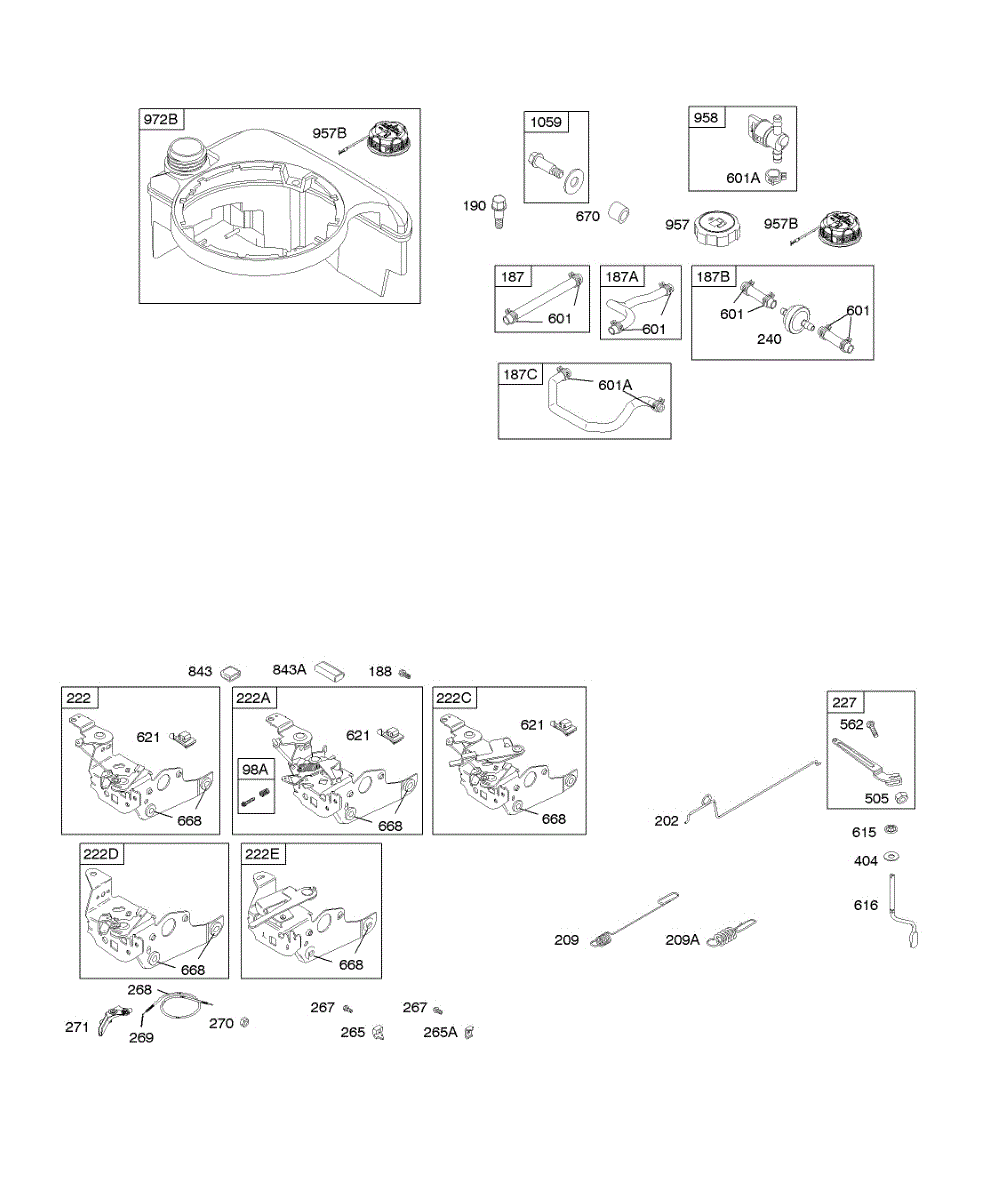 972B
957B

1059
958
601A
190
670
957
957B

187
601
187A
601
187B
601
601
240

187C
601A

843
843A
188

222
621
668

222A
621
98A
668

222C
621
668

227
562
505

202

615
404
616

222D
668

222E
668

209
209A

268
271
269
270
267
267
265
265A