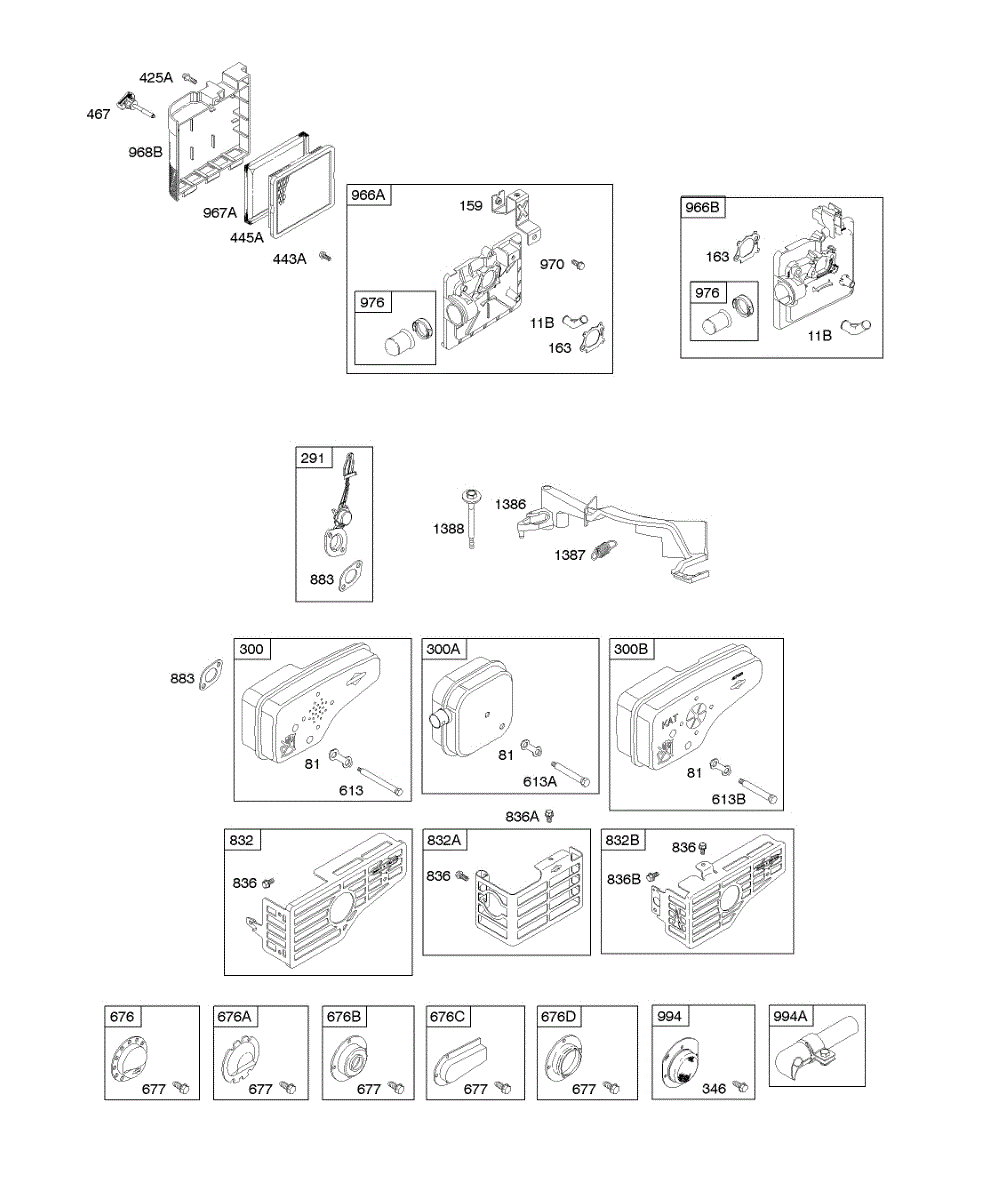 425A
467
968B
967A
445A
443A

966A
159
970
976
11B
163

966B
163
976
11B

291
883

1388
1386
1387

883

300
81
613

300A
81
613A

300B
KAT
81
613B

836A

832
836

832A
836

832B
836
836B

676
677

676A
677

676B
677

676C
677

676D
677

994
346

994A