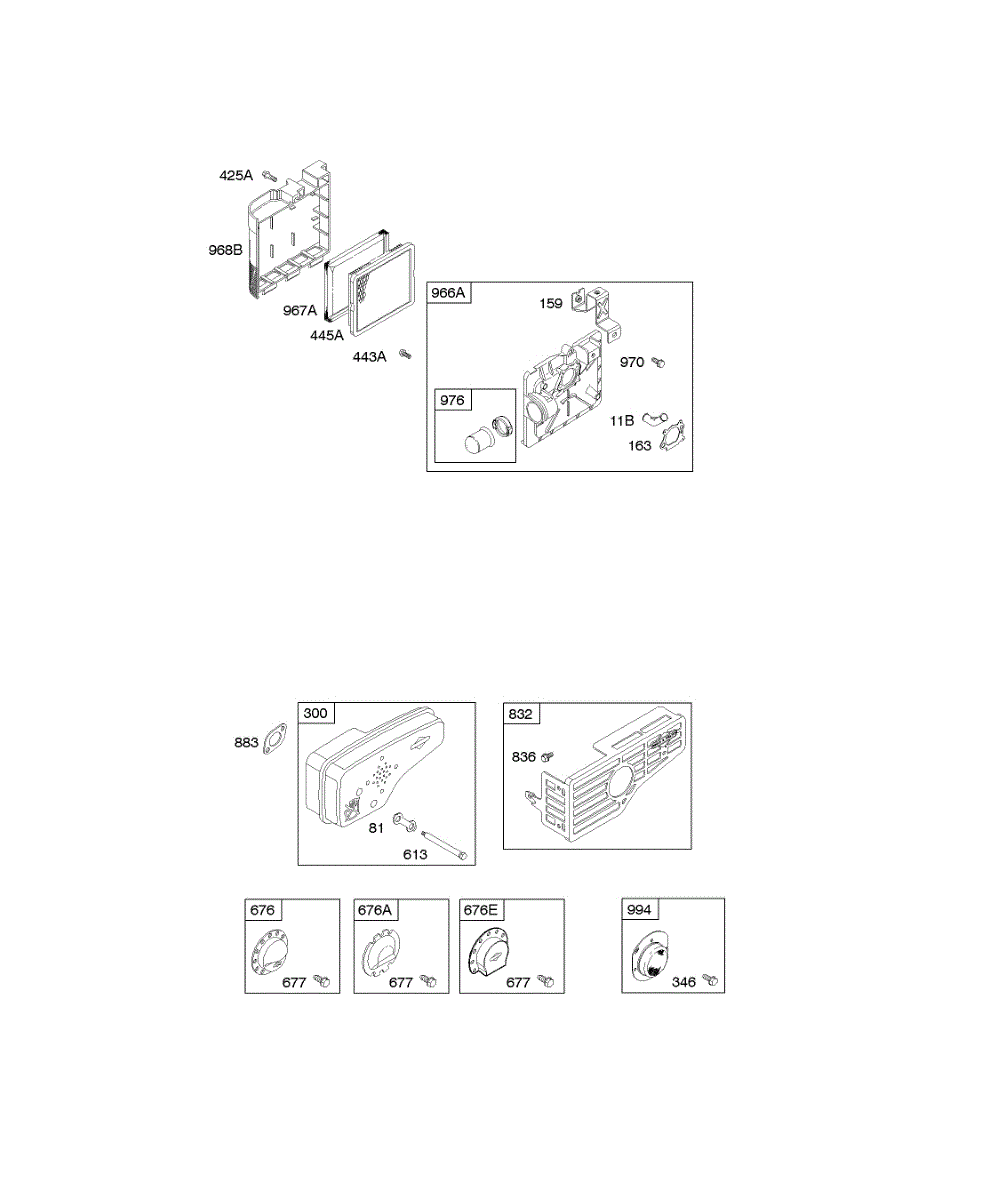 425A
968B
967A
445A
443A
966A
159
970
976
11B
163

883
300
81
613
832
836
676
677
676A
677
676E
677
994
346