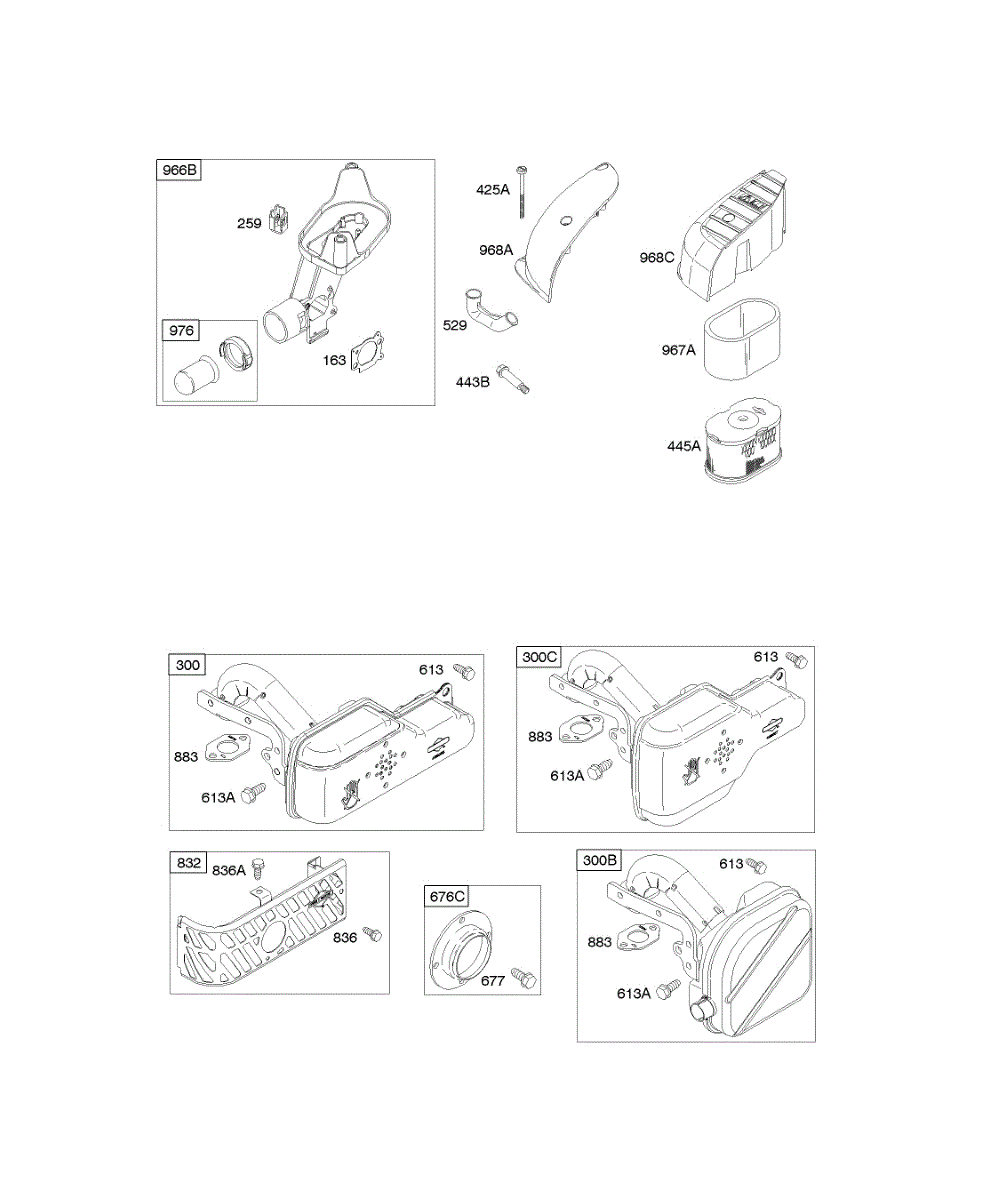 966B
259
976
163
425A
968A
529
443B
968C
967A
445A
300
613
883
613A
300C
613
883
613A
832
836A
836
676C
677
300B
613
883
613A