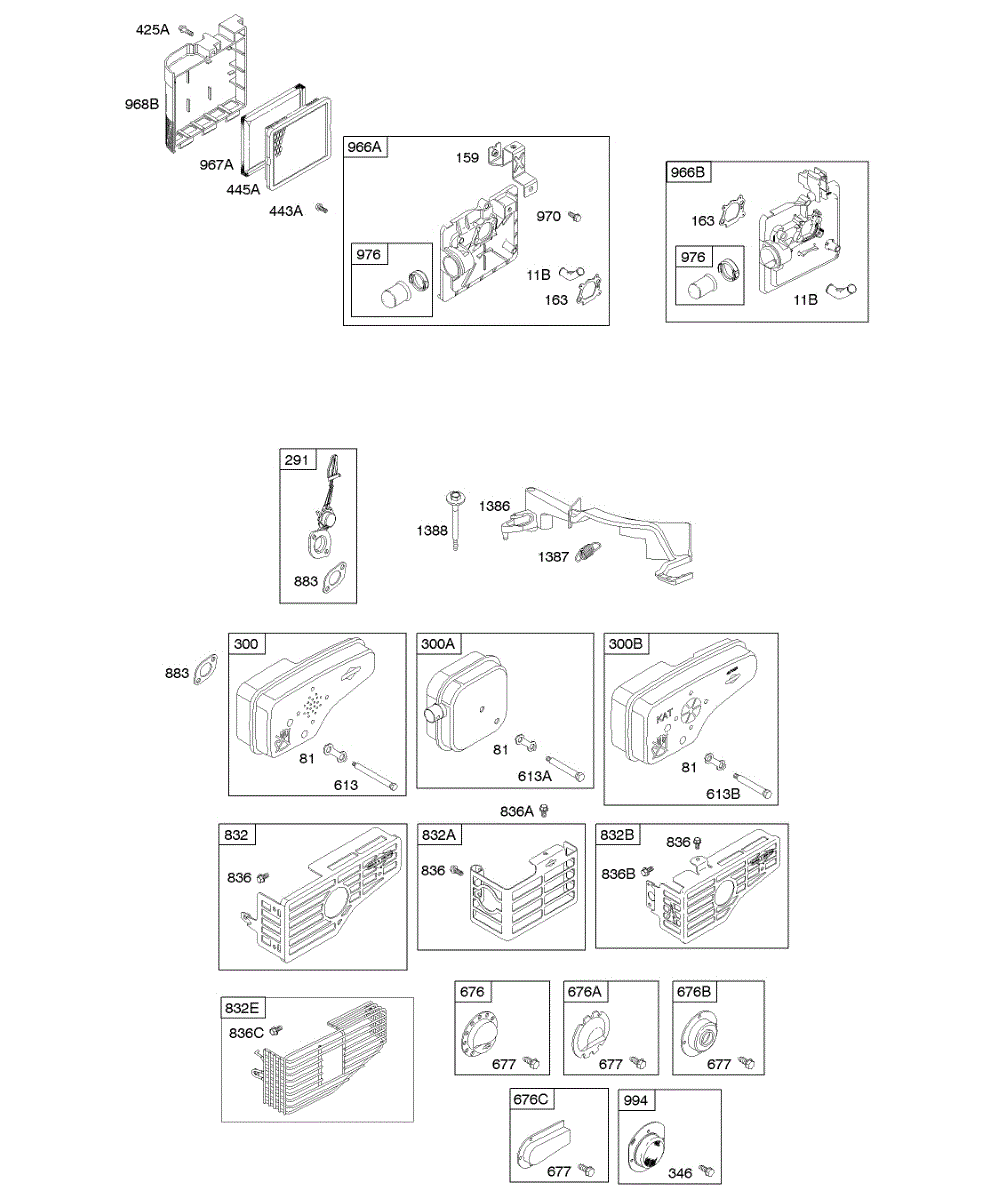 425A
968B
967A
445A
443A

966A
159
970
976
11B
163

966B
163
976
11B

291
883

1388
1386
1387

883
300
81
613

300A
81
613A

300B
KAT
81
613B

836A

832
836

832A
836

832B
836
836B

832E
836C

676
677

676A
677

676B
677

676C
677

994
346