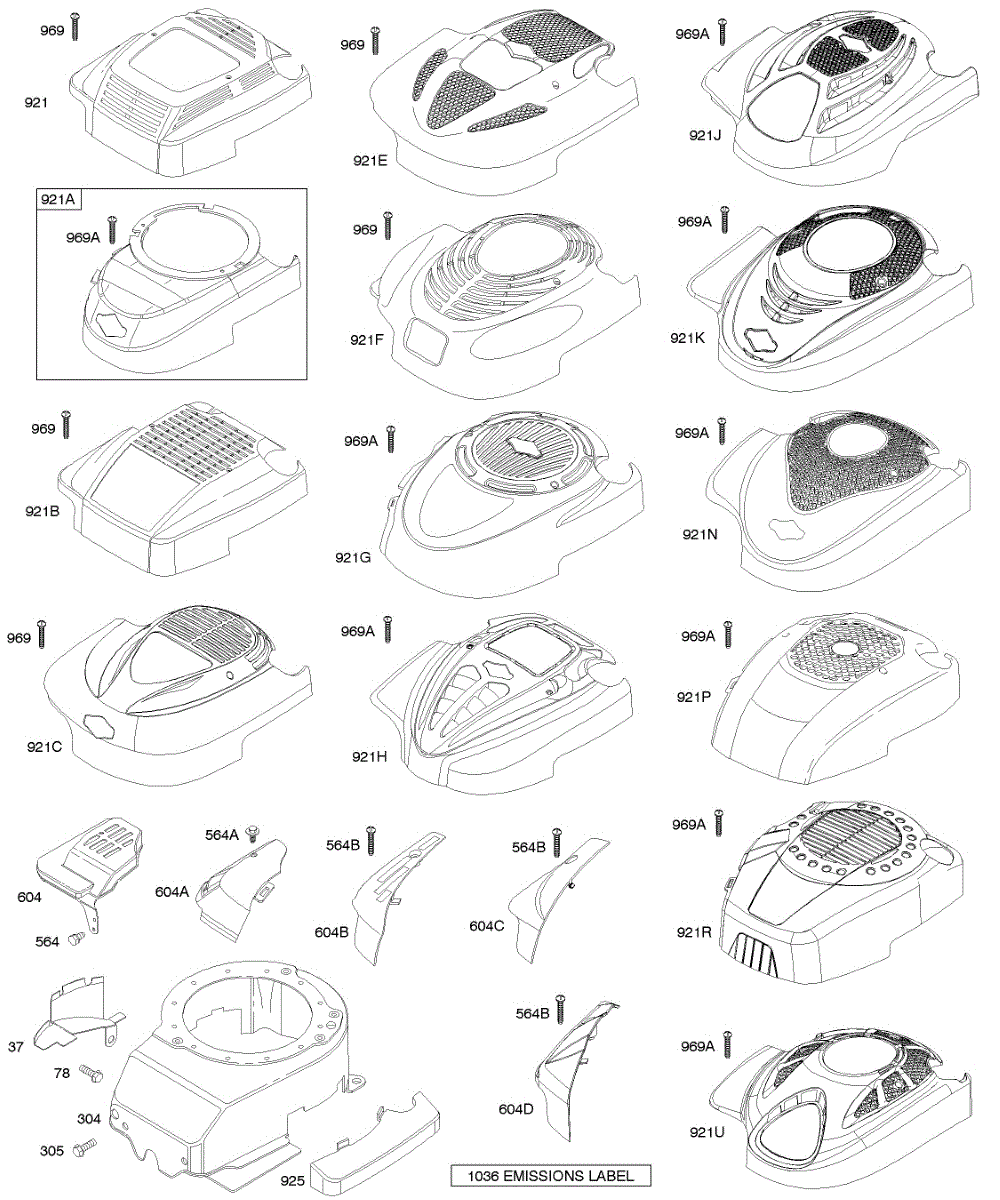 969
921
969
921E
969A
921J
921A
969A
969
921F
969A
921K
969
921B
969A
921G
969A
921N
969
921C
969A
921H
969A
921P
604
564
564A
604A
564B
604B
564B
604C
969A
921R
37
78
304
305
925
564B
604D
969A
921U
1036 EMISSIONS LABEL