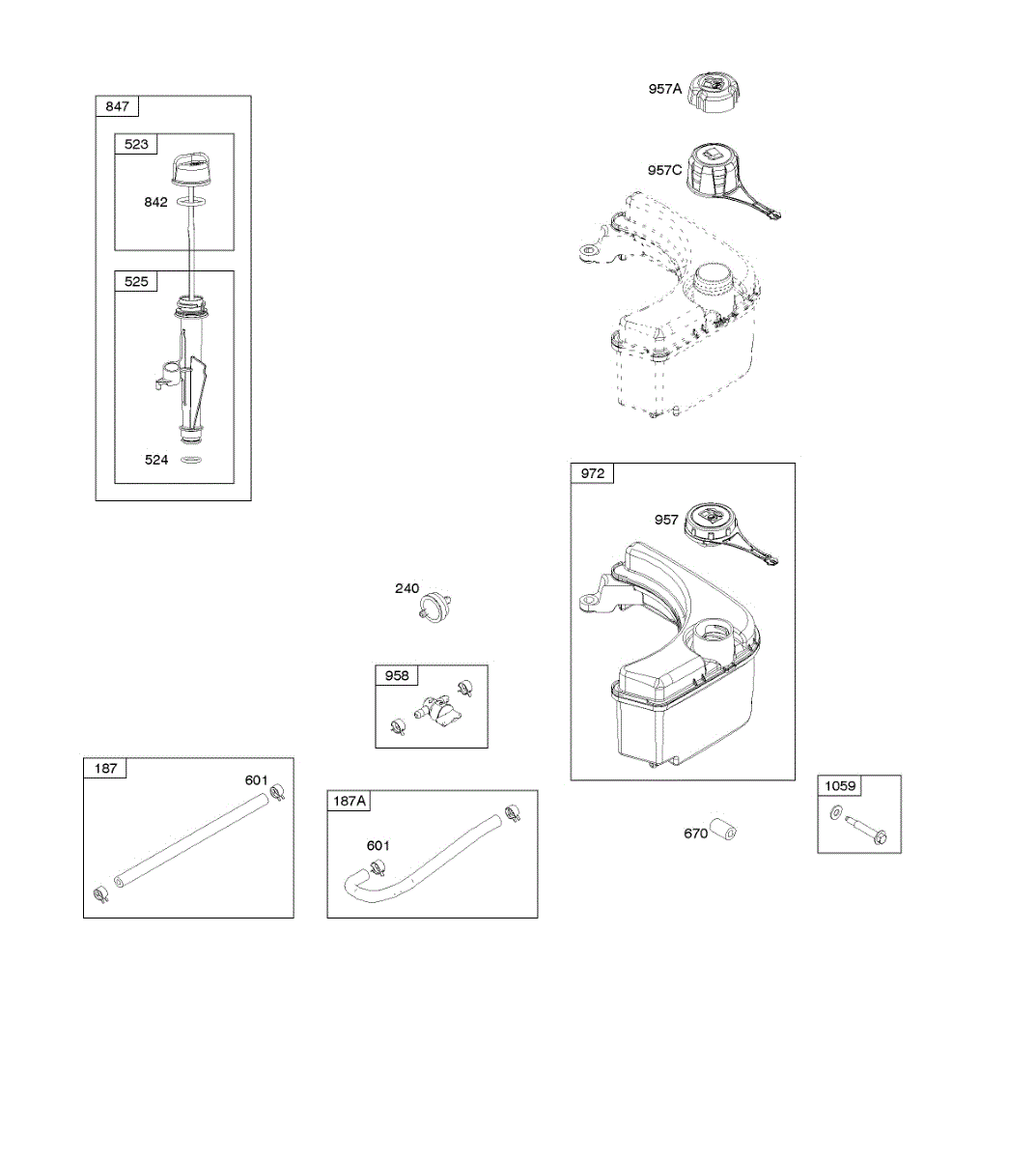 847
523
842
525
524
957A
957C
972
957
240
958
187
601
187A
601
670
1059