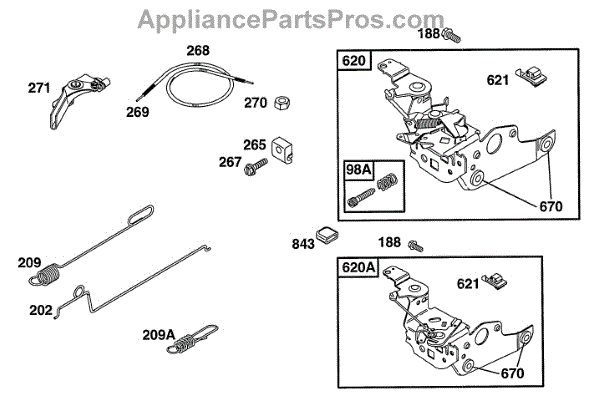 AppliancePartsPros.com

188
268
271
269
270
265
267
620
621
98A
670
843
188
209
202
209A
620A
621
670