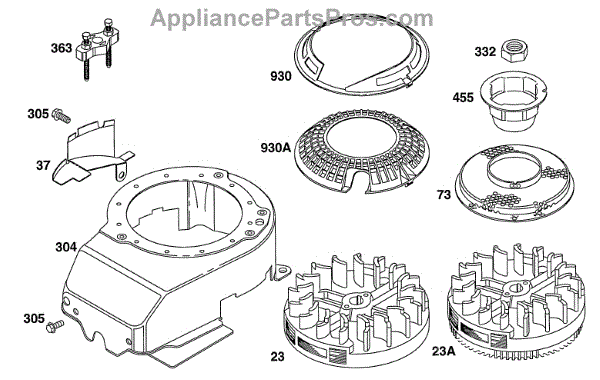 AppliancePartsPros.com

363

930

332

455

305

37

930A

73

304

305

23

23A