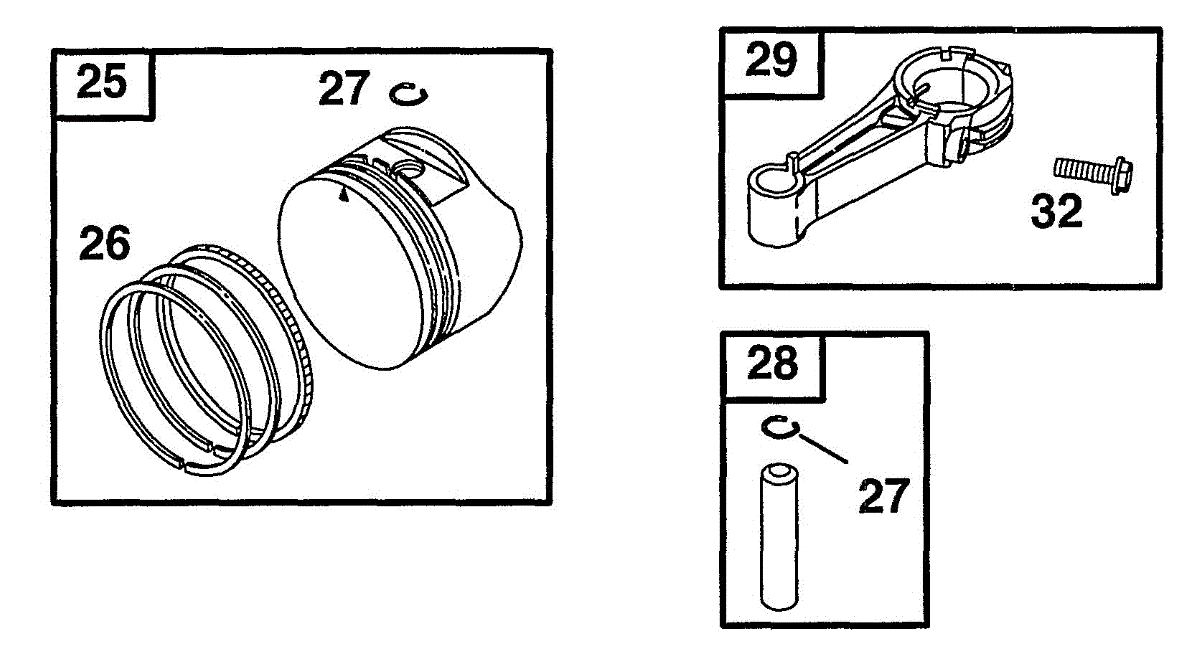 25
27
26

29
32

28
27