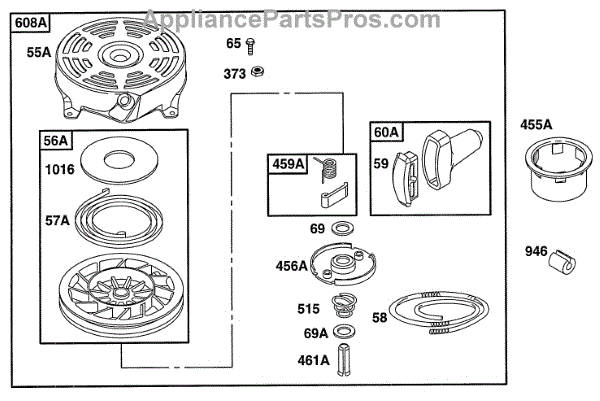 AppliancePartsPros.com

608A
55A
65
373
56A
1016
57A
459A
60A
59
455A
69
456A
946
515
58
69A
461A