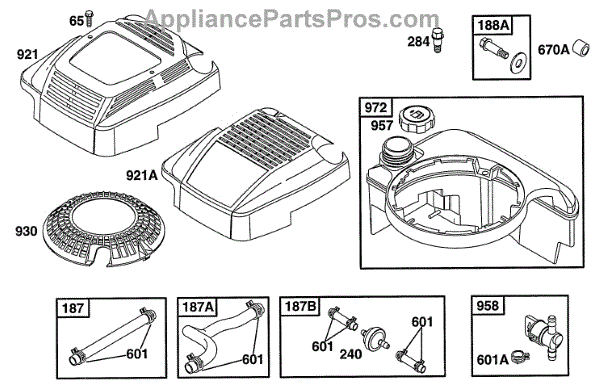 AppliancePartsPros.com

65
921
284
188A
670A
972
957
921A
930
187
601
187A
601
187B
601
240
601
958
601A