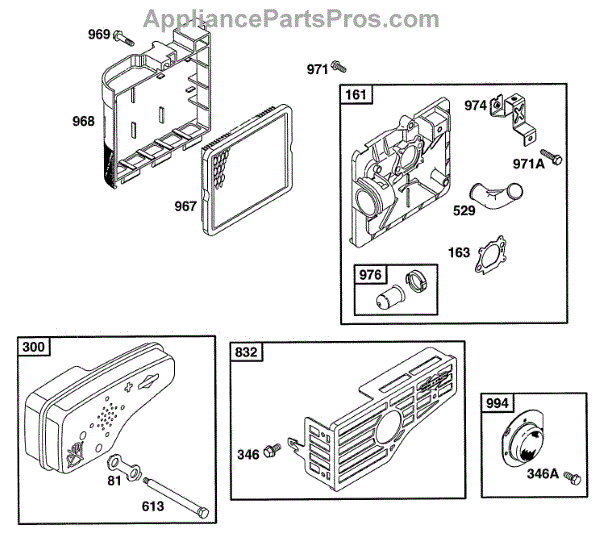 AppliancePartsPros.com

969

968

967

971

161

974

971A

529

163

976

300

81

613

832

346

994

346A