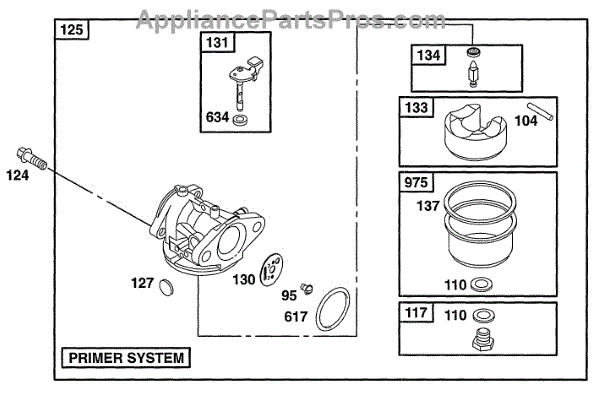 AppliancePartsPros.com

125

131

634

124

127

130

95

617

PRIMER SYSTEM

134

133

104

975

137

110

117

110