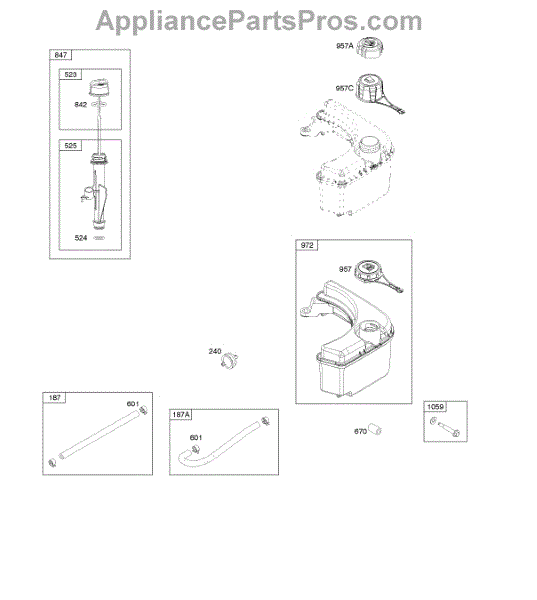 AppliancePartsPros.com

847

523

842

525

524

957A

957C

972

957

240

187

601

187A

601

670

1059