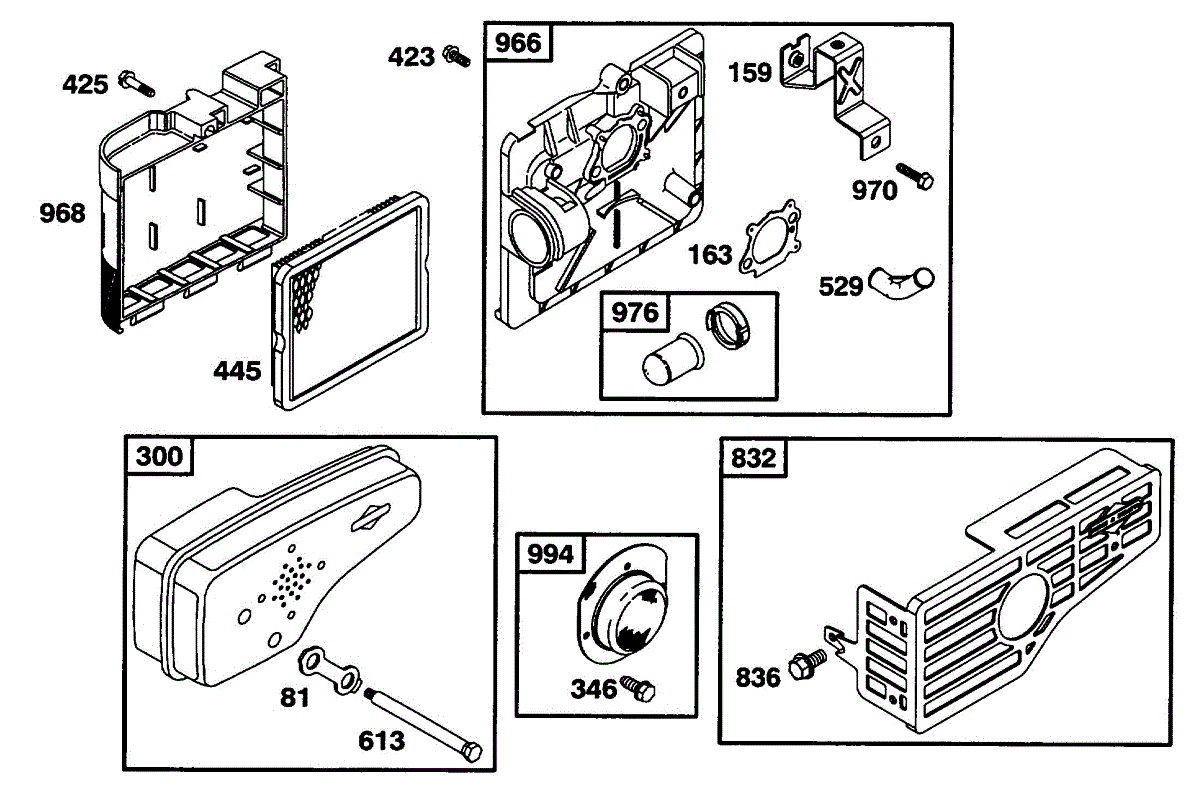 425
968
445
423
966
159
970
163
529
976
300
81
613
994
346
832
836