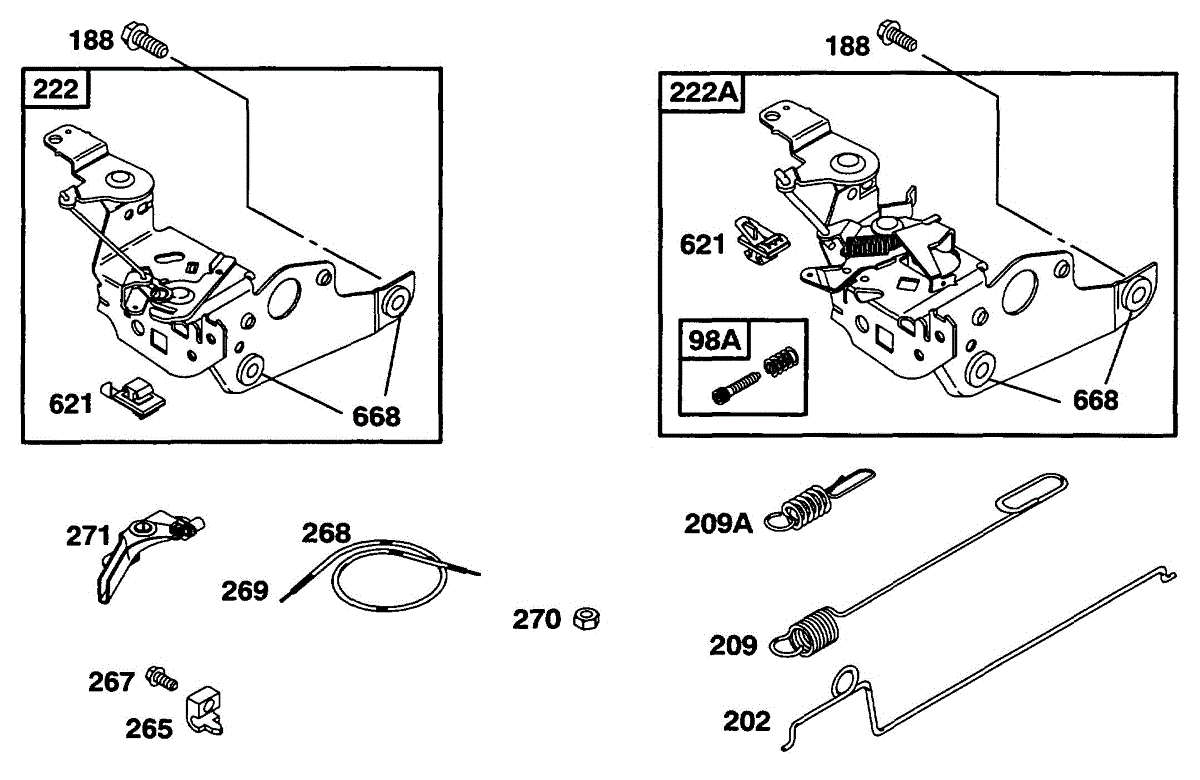 188

222

621

668

188

222A

621

98A

668

271

268

269

270

267

265

209A

209

202