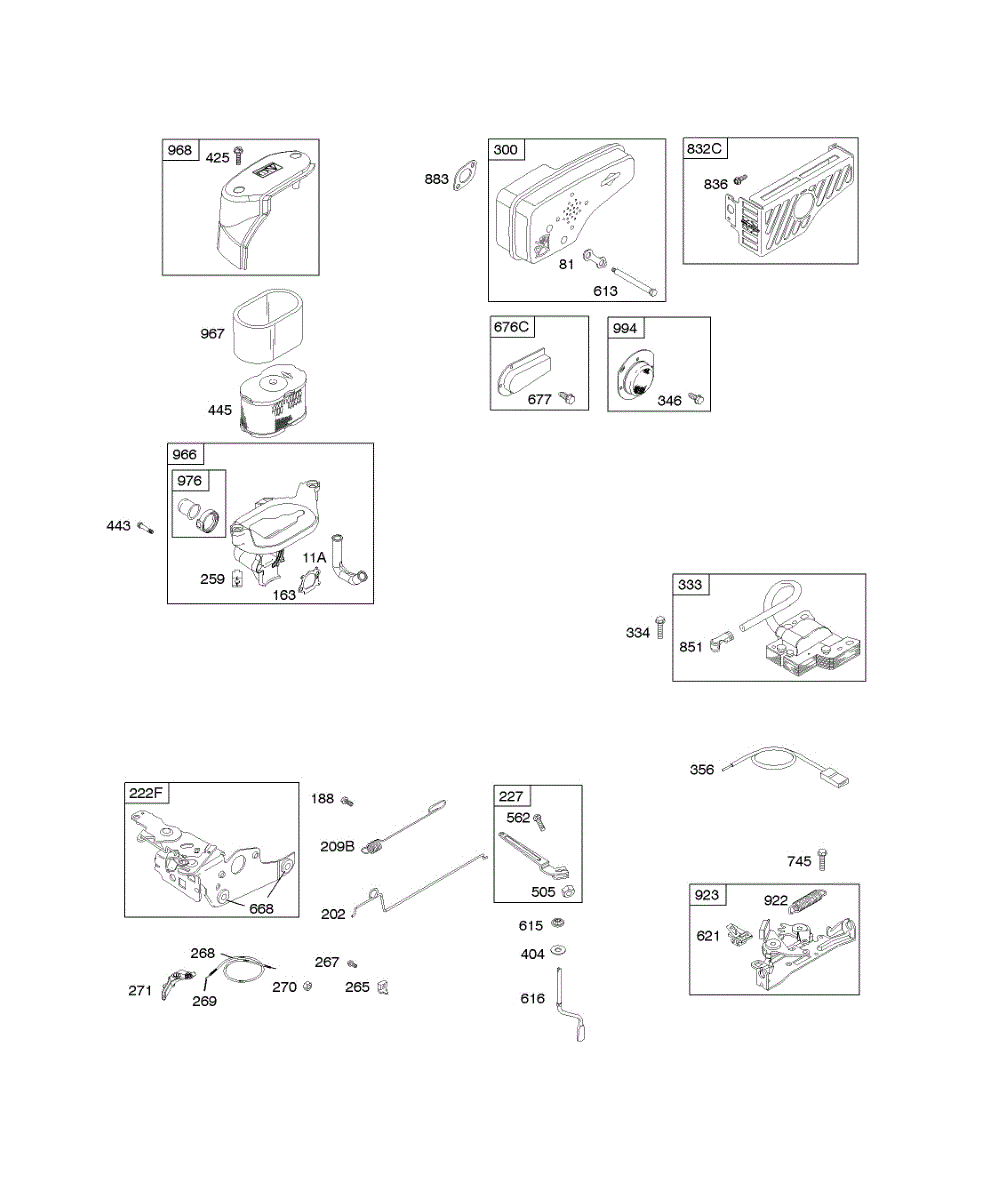 968
425
967
445
966
976
443
259
163
11A
883
300
81
613
832C
836
676C
677
994
346
333
334
851
356
745
923
922
621
222F
668
188
209B
202
227
562
505
615
404
616
268
271
269
270
267
265