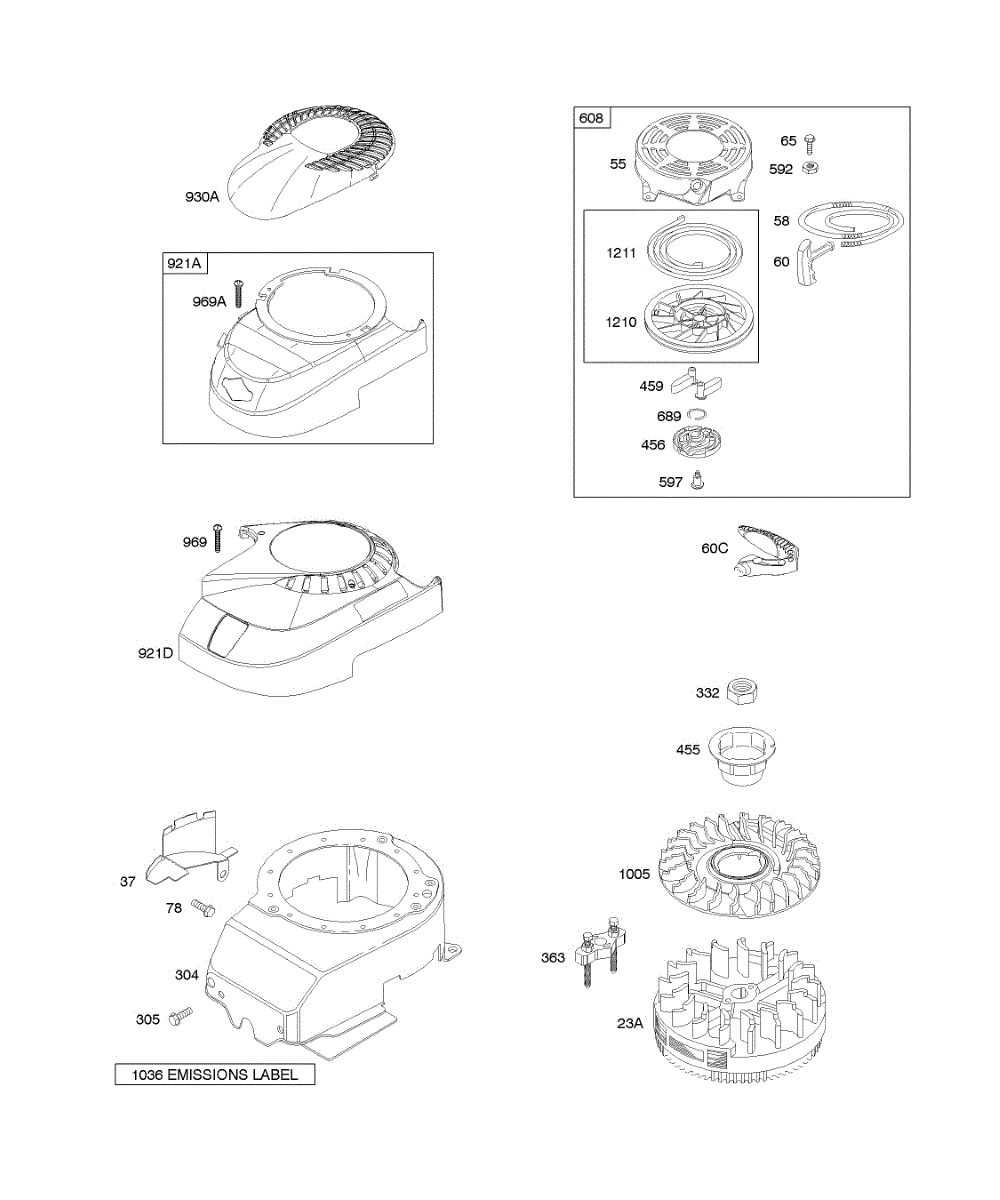 930A

921A

969A

969

921D

37

78

304

305

1036 EMISSIONS LABEL

608

55

65

592

58

60

1211

1210

459

689

456

597

60C

332

455

1005

363

23A