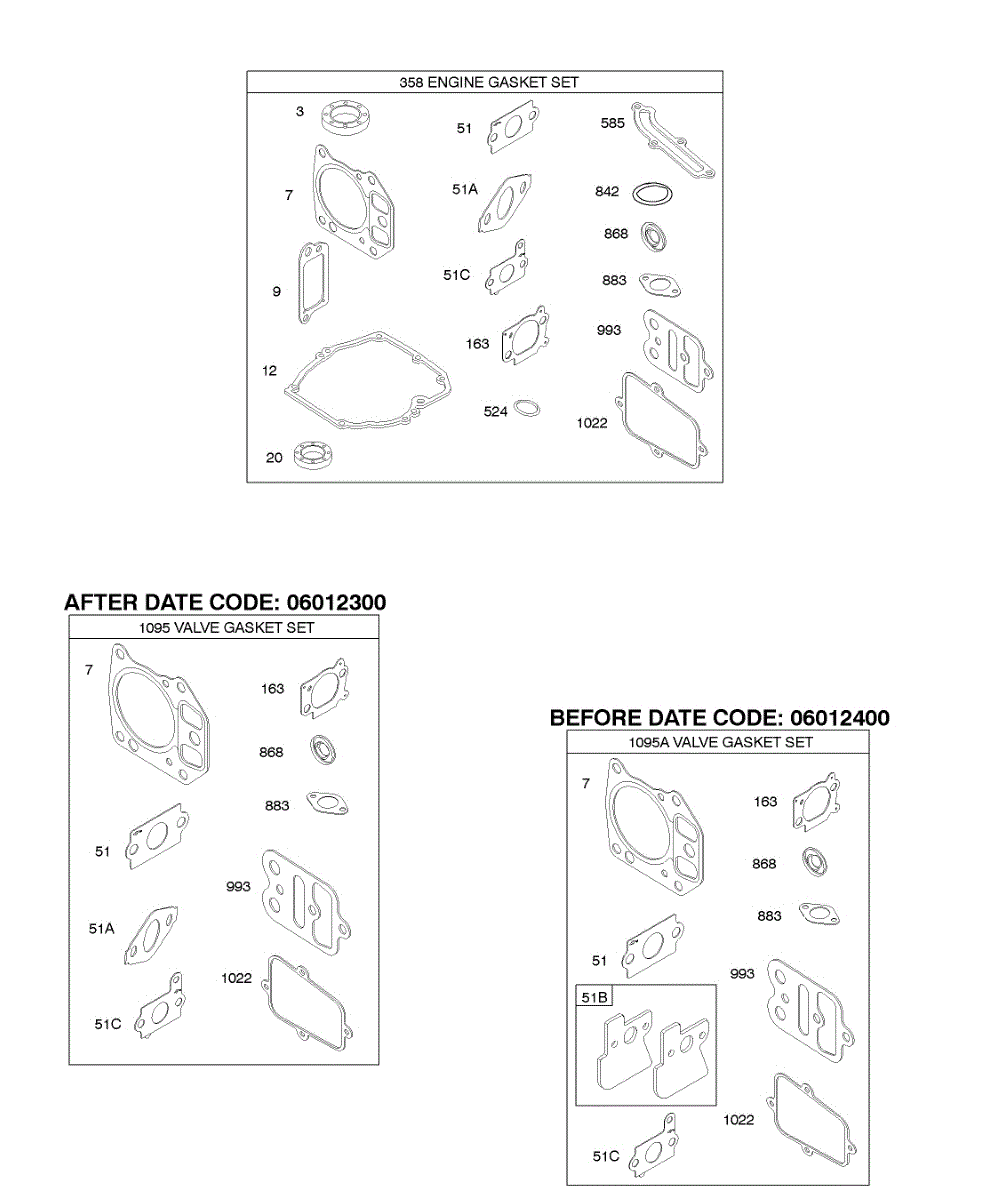 358 ENGINE GASKET SET

3
7
9
12
20
51
51A
51C
163
524
585
842
868
883
993
1022

AFTER DATE CODE: 06012300

1095 VALVE GASKET SET

7
51
51A
51C
163
868
883
993
1022

BEFORE DATE CODE: 06012400

1095A VALVE GASKET SET

7
51
51B
51C
163
868
883
993
1022