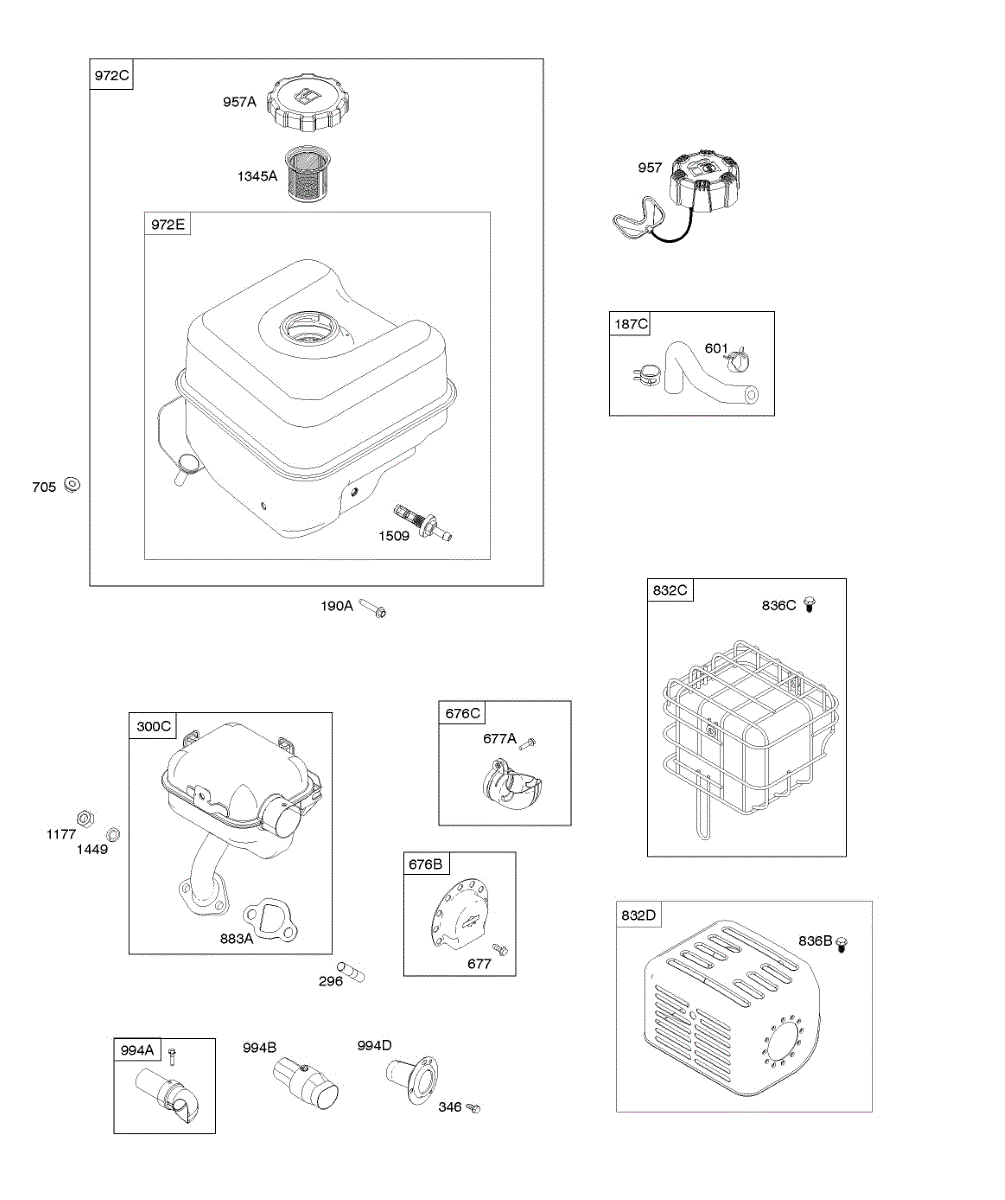 972C
957A
1345A
972E
705
1509
190A
957
187C
601
832C
836C
300C
1177
1449
883A
296
676C
677A
676B
677
832D
836B
994A
994B
994D
346