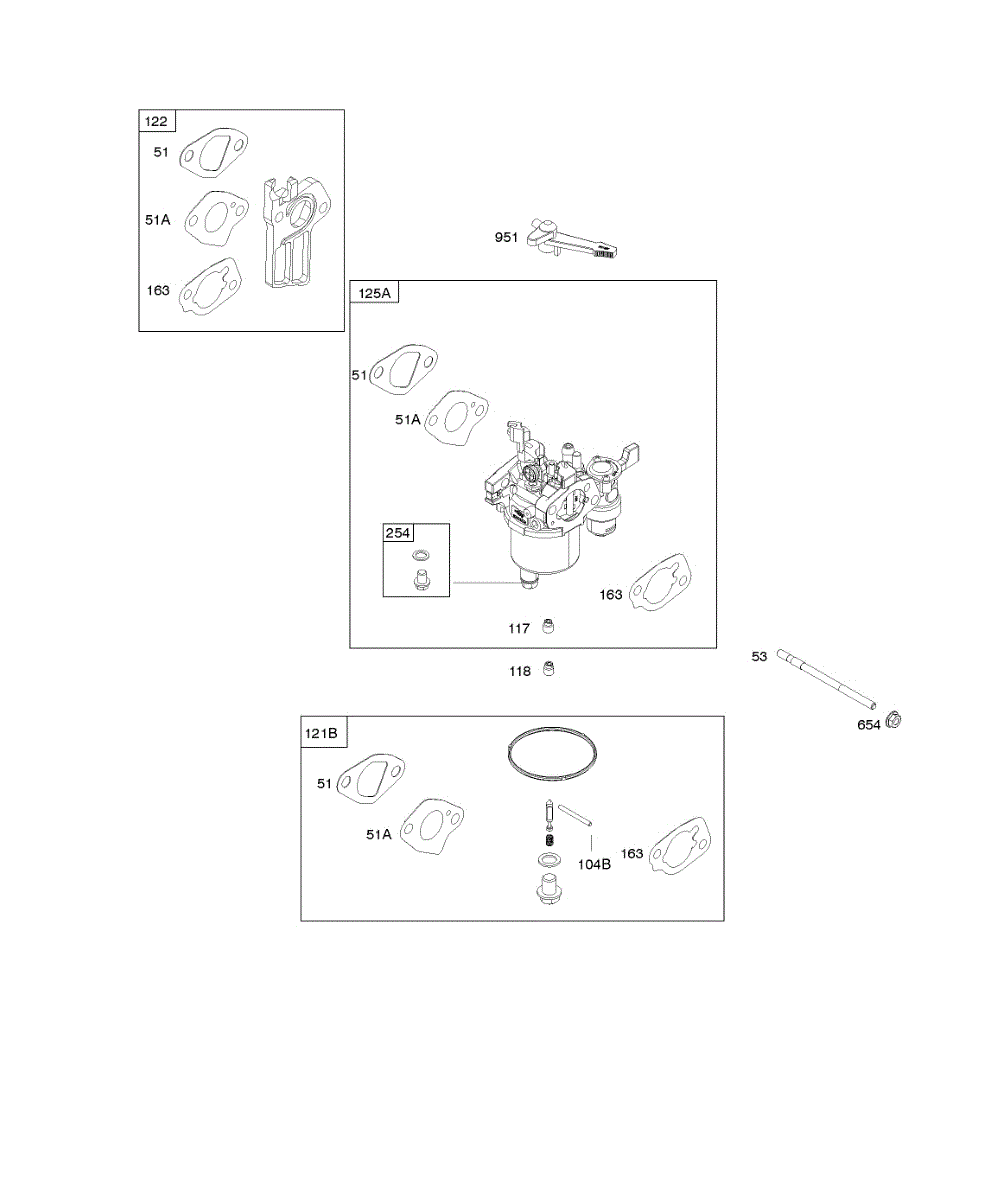 122
51
51A
163

951

125A
51
51A
254
163
117
118

53
654

121B
51
51A
104B
163