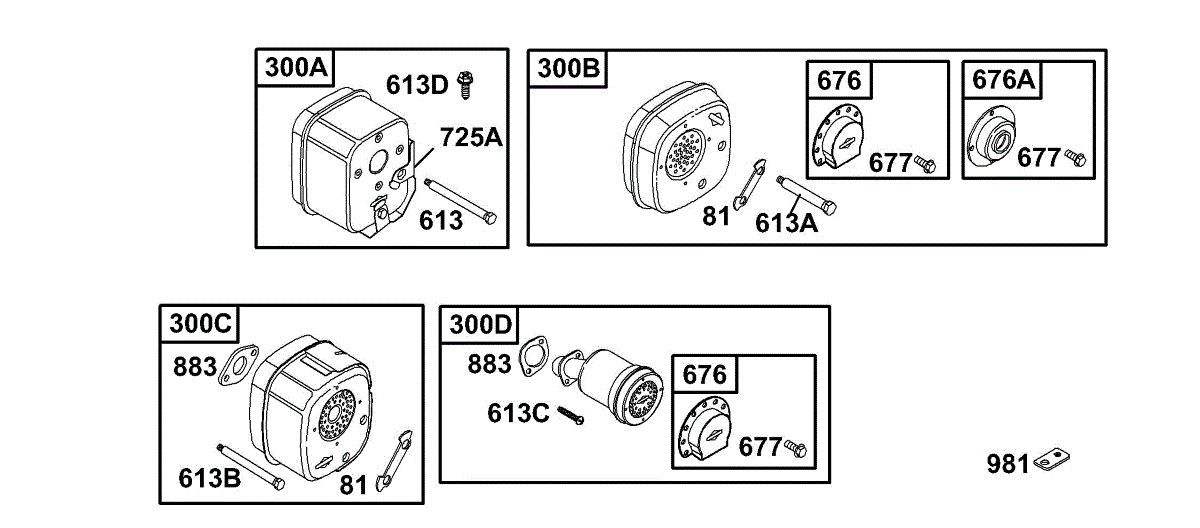 300A
613D
725A
613

300B
676
677
676A
677
81
613A

300C
883
613B
81

300D
883
613C
676
677

981