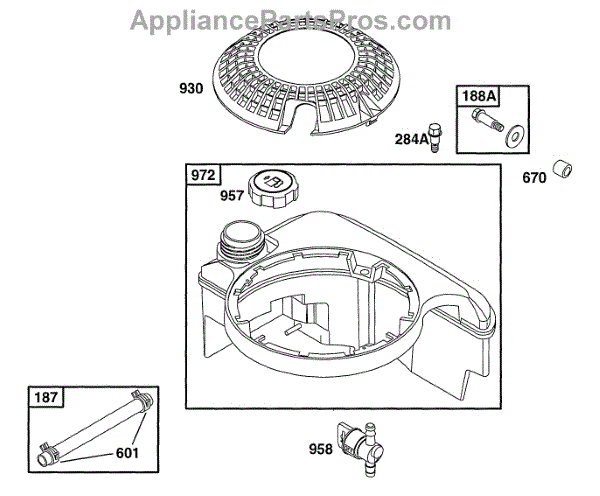 AppliancePartsPros.com

930

188A

284A

670

972

957

187

601

958