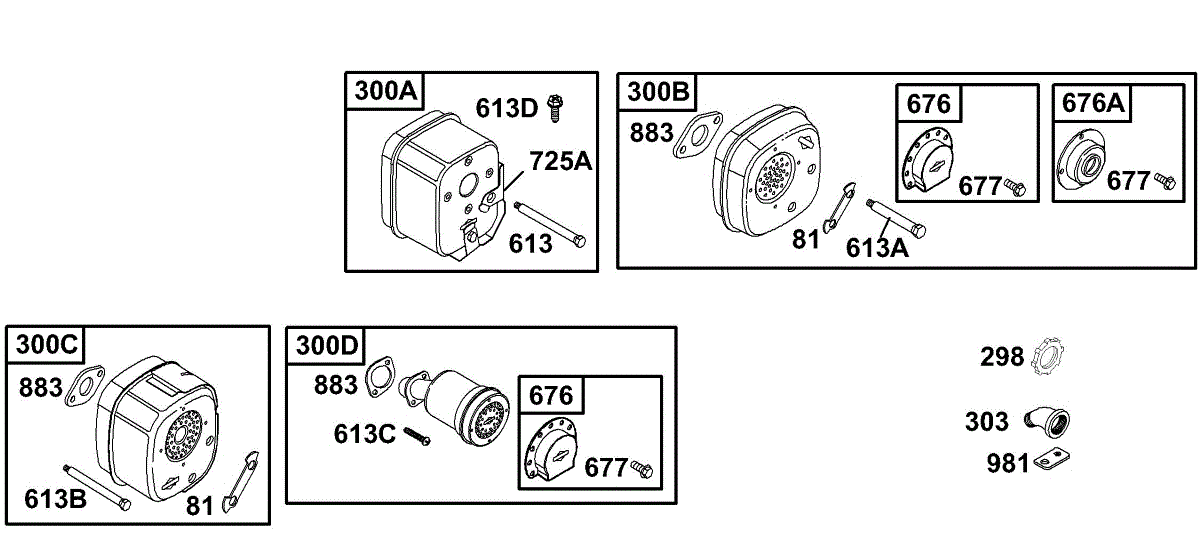 300A
613D
725A
613

300B
883
81
613A

676
677

676A
677

300C
883
613B
81

300D
883
613C

676
677

298
303
981