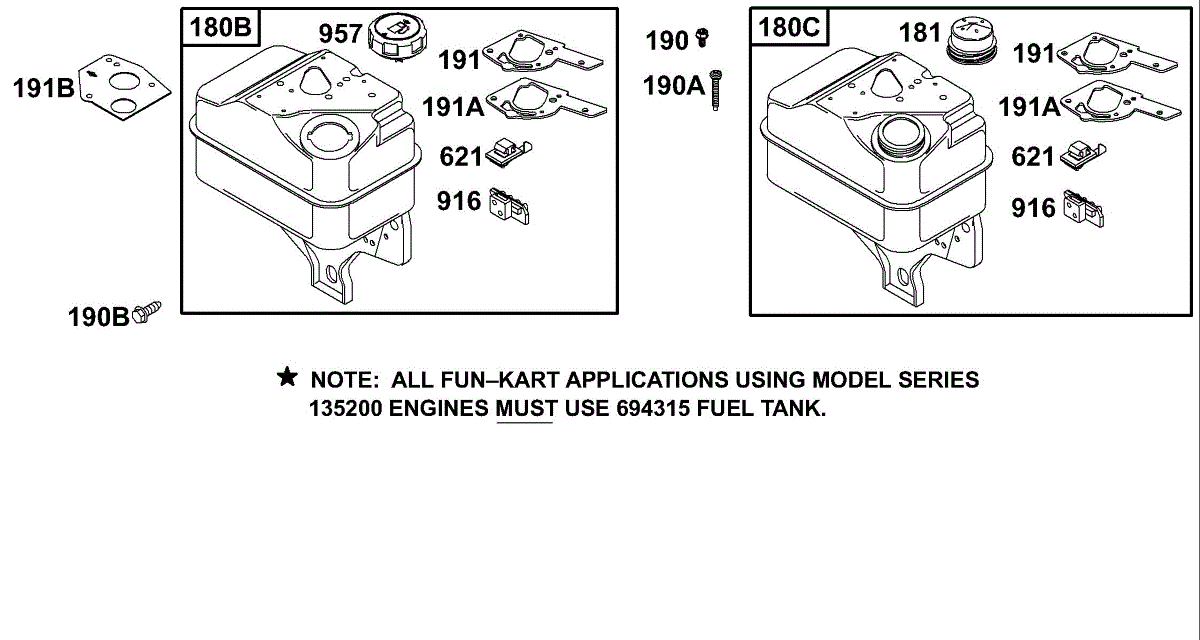 191B

180B

957

191

191A

621

916

190B

190

190A

180C

181

191

191A

621

916

★ NOTE: ALL FUN–KART APPLICATIONS USING MODEL SERIES 135200 ENGINES MUST USE 694315 FUEL TANK.