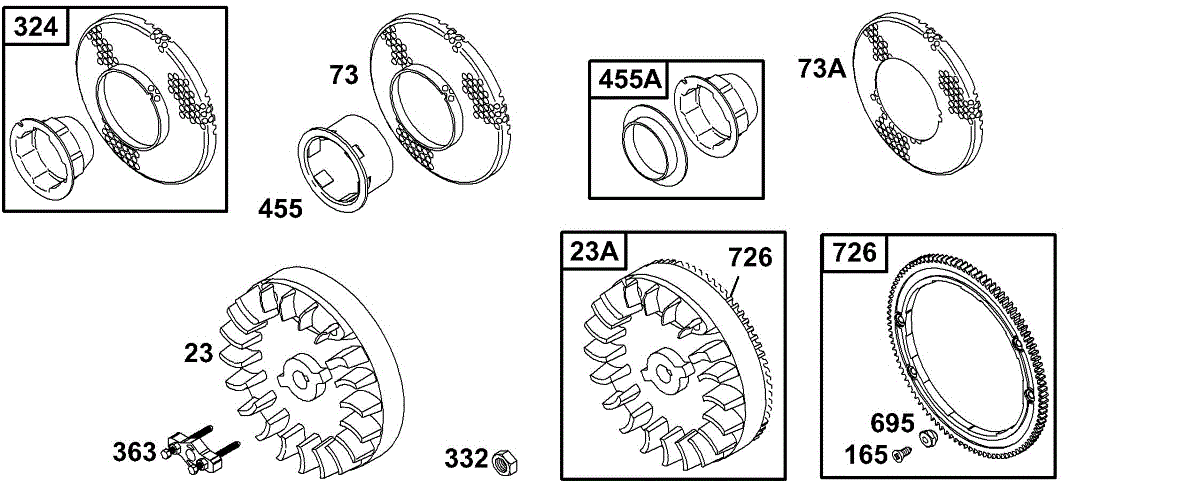 324

73

455

455A

73A

23

363

332

23A

726

726

695

165