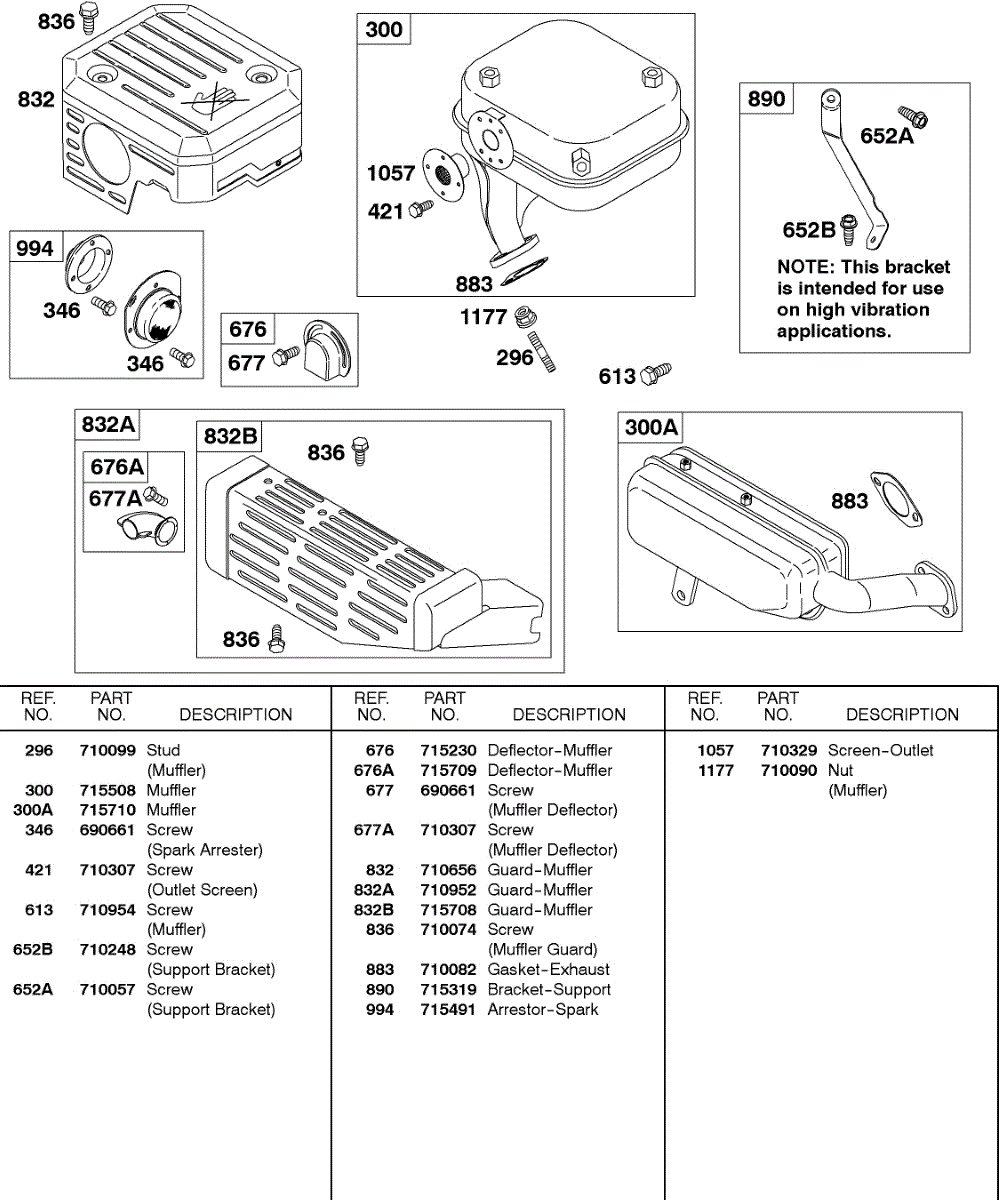 836
832
300
1057
421
883
890
652A
652B
NOTE: This bracket is intended for use on high vibration applications.
994
346
346
676
677
1177
296
613
832A
676A
677A
832B
836
836
300A
883

| REF. NO. | PART NO. | DESCRIPTION |
|---|---|---|
| 296 | 710099 | Stud (Muffler) |
| 300 | 715508 | Muffler |
| 300A | 715710 | Muffler |
| 346 | 690661 | Screw (Spark Arrester) |
| 421 | 710307 | Screw (Outlet Screen) |
| 613 | 710954 | Screw (Muffler) |
| 652B | 710248 | Screw (Support Bracket) |
| 652A | 710057 | Screw (Support Bracket) |

| REF. NO. | PART NO. | DESCRIPTION |
|---|---|---|
| 676 | 715230 | Deflector-Muffler |
| 676A | 715709 | Deflector-Muffler |
| 677 | 690661 | Screw (Muffler Deflector) |
| 677A | 710307 | Screw (Muffler Deflector) |
| 832 | 710656 | Guard-Muffler |
| 832A | 710952 | Guard-Muffler |
| 832B | 715708 | Guard-Muffler |
| 836 | 710074 | Screw (Muffler Guard) |
| 883 | 710082 | Gasket-Exhaust |
| 890 | 715319 | Bracket-Support |
| 994 | 715491 | Arrestor-Spark |

| REF. NO. | PART NO. | DESCRIPTION |
|---|---|---|
| 1057 | 710329 | Screen-Outlet |
| 1177 | 710090 | Nut (Muffler) |