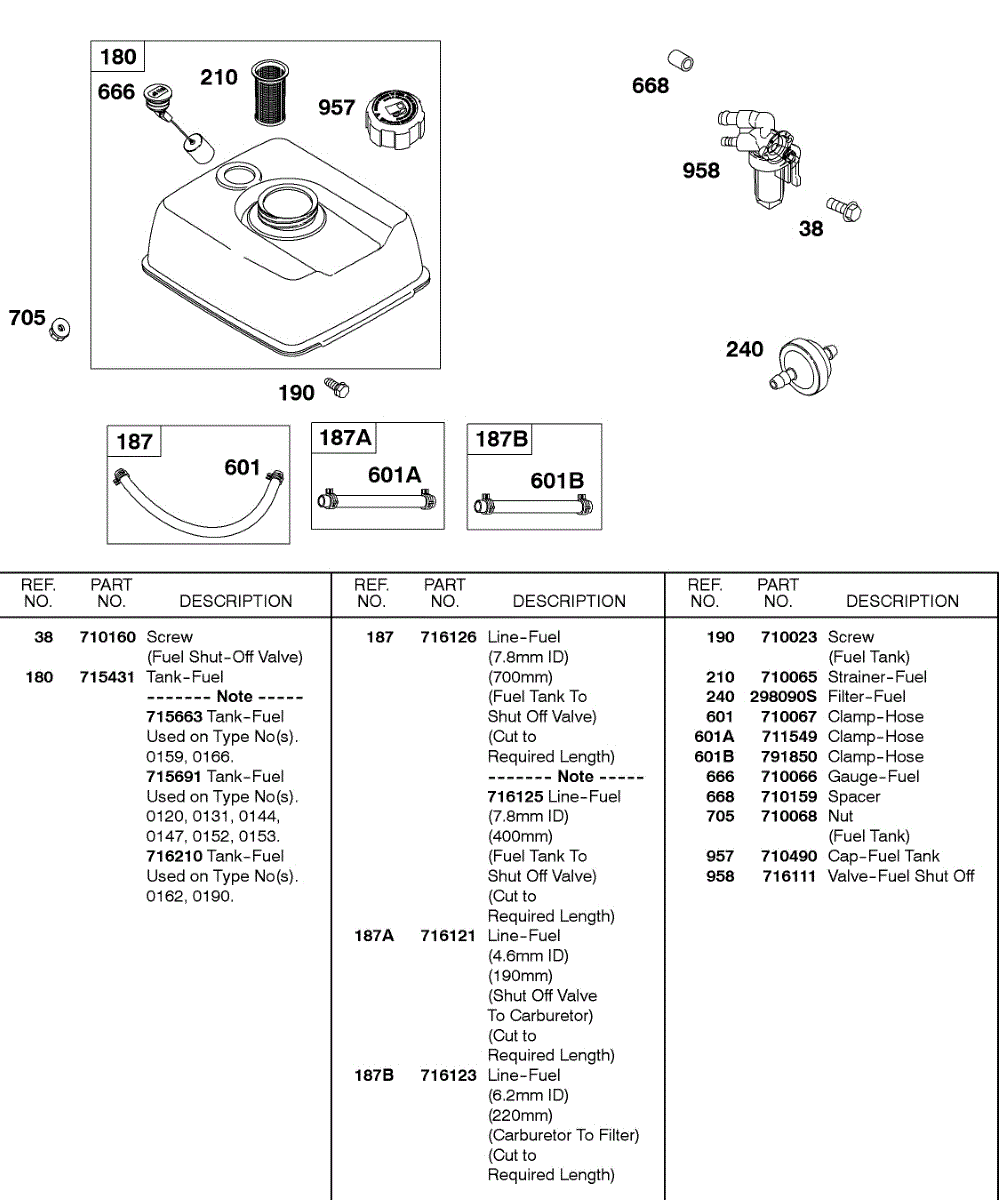 180
666
210
957
668
958
38
705
240
190
187
601
187A
601A
187B
601B

| REF. NO. | PART NO. | DESCRIPTION |
|---|---|---|
| 38 | 710160 | Screw (Fuel Shut-Off Valve) |
| 180 | 715431 | Tank-Fuel ------- Note ----- 715663 Tank-Fuel Used on Type No(s). 0159, 0166. 715691 Tank-Fuel Used on Type No(s). 0120, 0131, 0144, 0147, 0152, 0153. 716210 Tank-Fuel Used on Type No(s). 0162, 0190. |

| REF. NO. | PART NO. | DESCRIPTION |
|---|---|---|
| 187 | 716126 | Line-Fuel (7.8mm ID) (700mm) (Fuel Tank To Shut Off Valve) (Cut to Required Length) ------- Note ----- 716125 Line-Fuel (7.8mm ID) (400mm) (Fuel Tank To Shut Off Valve) (Cut to Required Length) |
| 187A | 716121 | Line-Fuel (4.6mm ID) (190mm) (Shut Off Valve To Carburetor) (Cut to Required Length) |
| 187B | 716123 | Line-Fuel (6.2mm ID) (220mm) (Carburetor To Filter) (Cut to Required Length) |

| REF. NO. | PART NO. | DESCRIPTION |
|---|---|---|
| 190 | 710023 | Screw (Fuel Tank) |
| 210 | 710065 | Strainer-Fuel |
| 240 | 298090S | Filter-Fuel |
| 601 | 710067 | Clamp-Hose |
| 601A | 711549 | Clamp-Hose |
| 601B | 791850 | Clamp-Hose |
| 666 | 710066 | Gauge-Fuel |
| 668 | 710159 | Spacer |
| 705 | 710068 | Nut (Fuel Tank) |
| 957 | 710490 | Cap-Fuel Tank |
| 958 | 716111 | Valve-Fuel Shut Off |