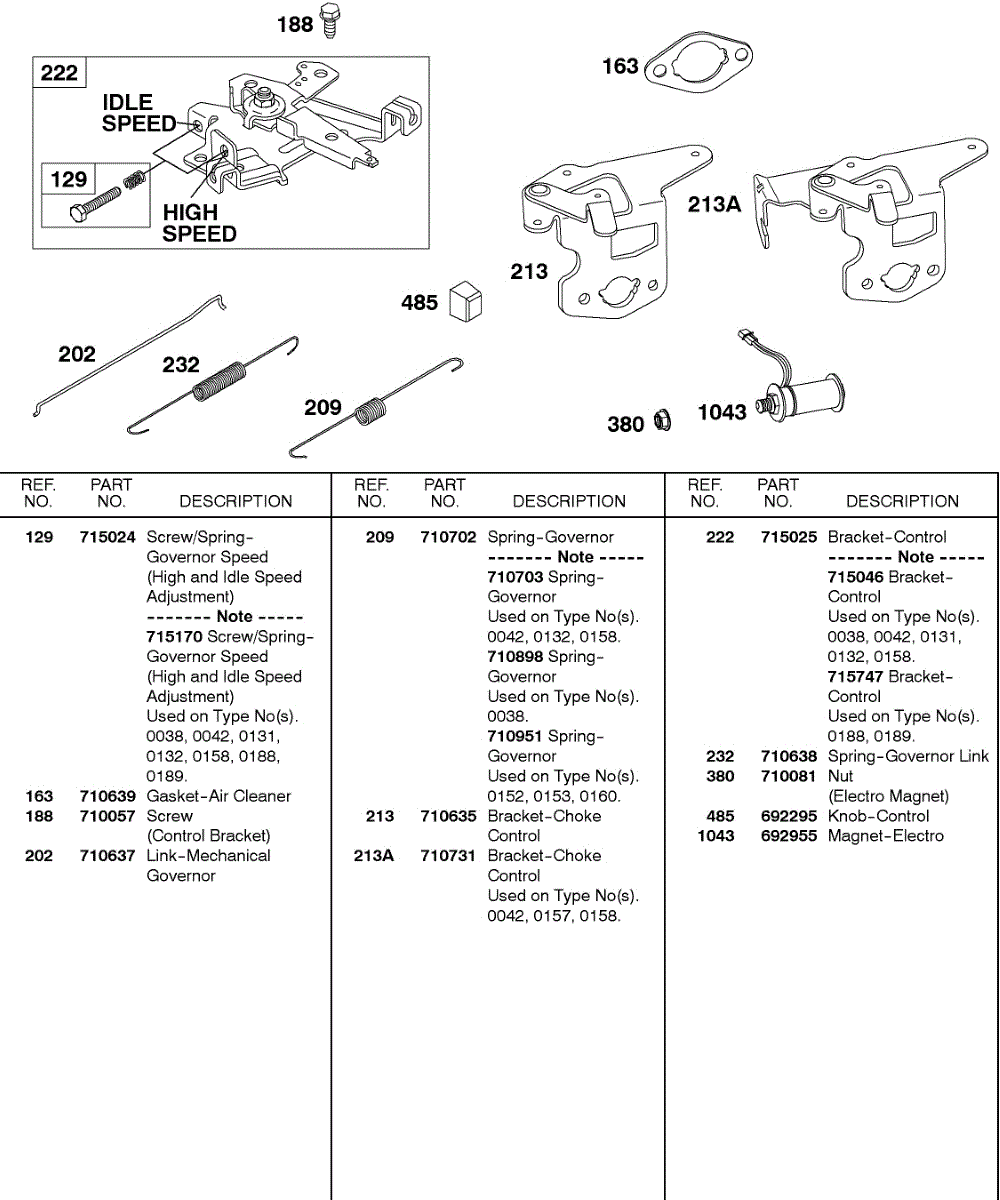 188

222

IDLE SPEED

129

HIGH SPEED

163

213A

213

485

202

232

209

380

1043

| REF. NO. | PART NO. | DESCRIPTION |
|---|---|---|
| 129 | 715024 | Screw/Spring-Governor Speed (High and Idle Speed Adjustment) ------- Note ----- 715170 Screw/Spring-Governor Speed (High and Idle Speed Adjustment) Used on Type No(s). 0038, 0042, 0131, 0132, 0158, 0188, 0189. |
| 163 | 710639 | Gasket-Air Cleaner |
| 188 | 710057 | Screw (Control Bracket) |
| 202 | 710637 | Link-Mechanical Governor |

| REF. NO. | PART NO. | DESCRIPTION |
|---|---|---|
| 209 | 710702 | Spring-Governor ------- Note ----- 710703 Spring-Governor Used on Type No(s). 0042, 0132, 0158. 710898 Spring-Governor Used on Type No(s). 0038. 710951 Spring-Governor Used on Type No(s). 0152, 0153, 0160. |
| 213 | 710635 | Bracket-Choke Control |
| 213A | 710731 | Bracket-Choke Control Used on Type No(s). 0042, 0157, 0158. |

| REF. NO. | PART NO. | DESCRIPTION |
|---|---|---|
| 222 | 715025 | Bracket-Control ------- Note ----- 715046 Bracket-Control Used on Type No(s). 0038, 0042, 0131, 0132, 0158. 715747 Bracket-Control Used on Type No(s). 0188, 0189. |
| 232 | 710638 | Spring-Governor Link |
| 380 | 710081 | Nut (Electro Magnet) |
| 485 | 692295 | Knob-Control |
| 1043 | 692955 | Magnet-Electro |