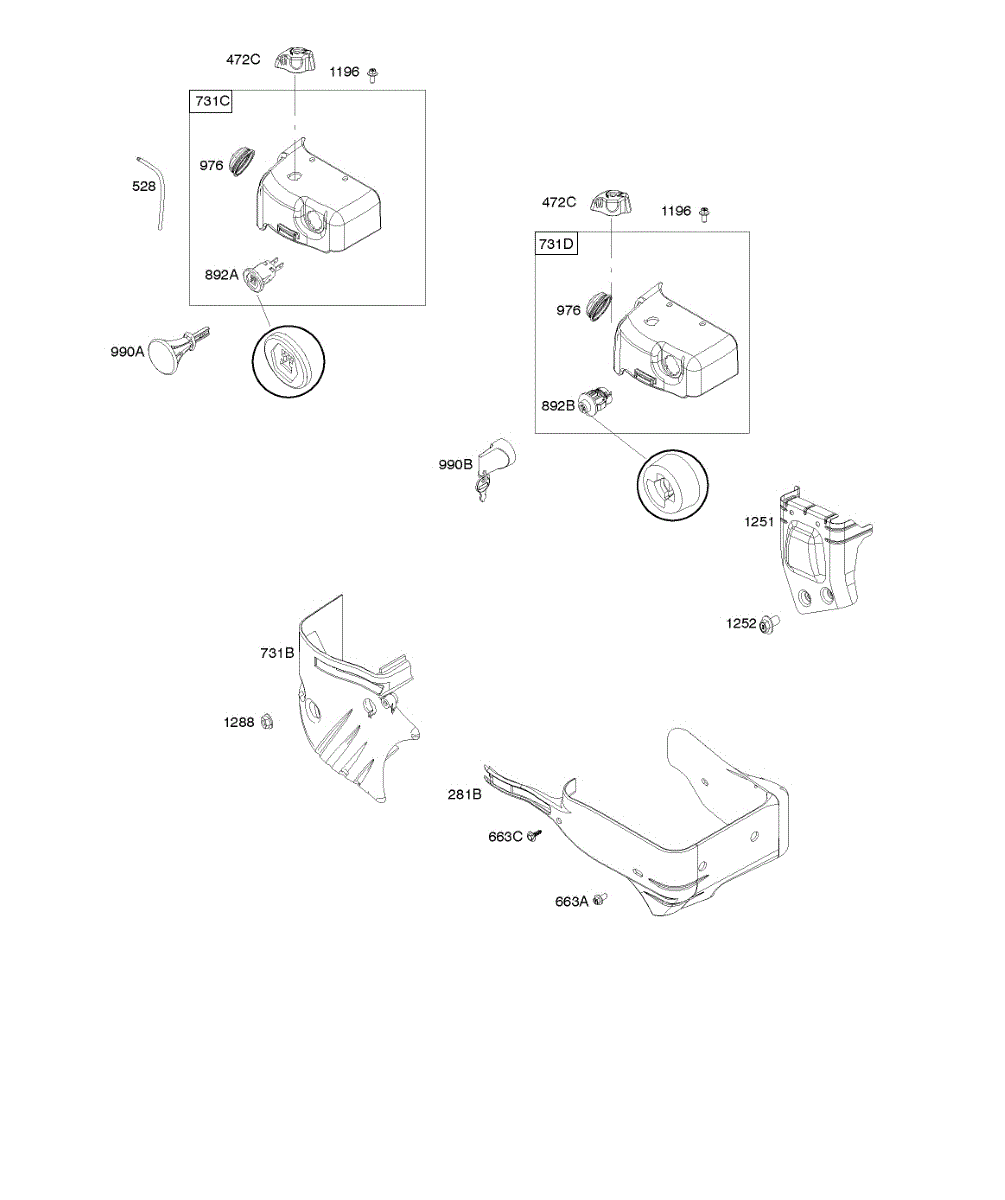 472C
1196
731C
976
528
892A
990A
472C
1196
731D
976
892B
990B
1251
1252
731B
1288
281B
663C
663A