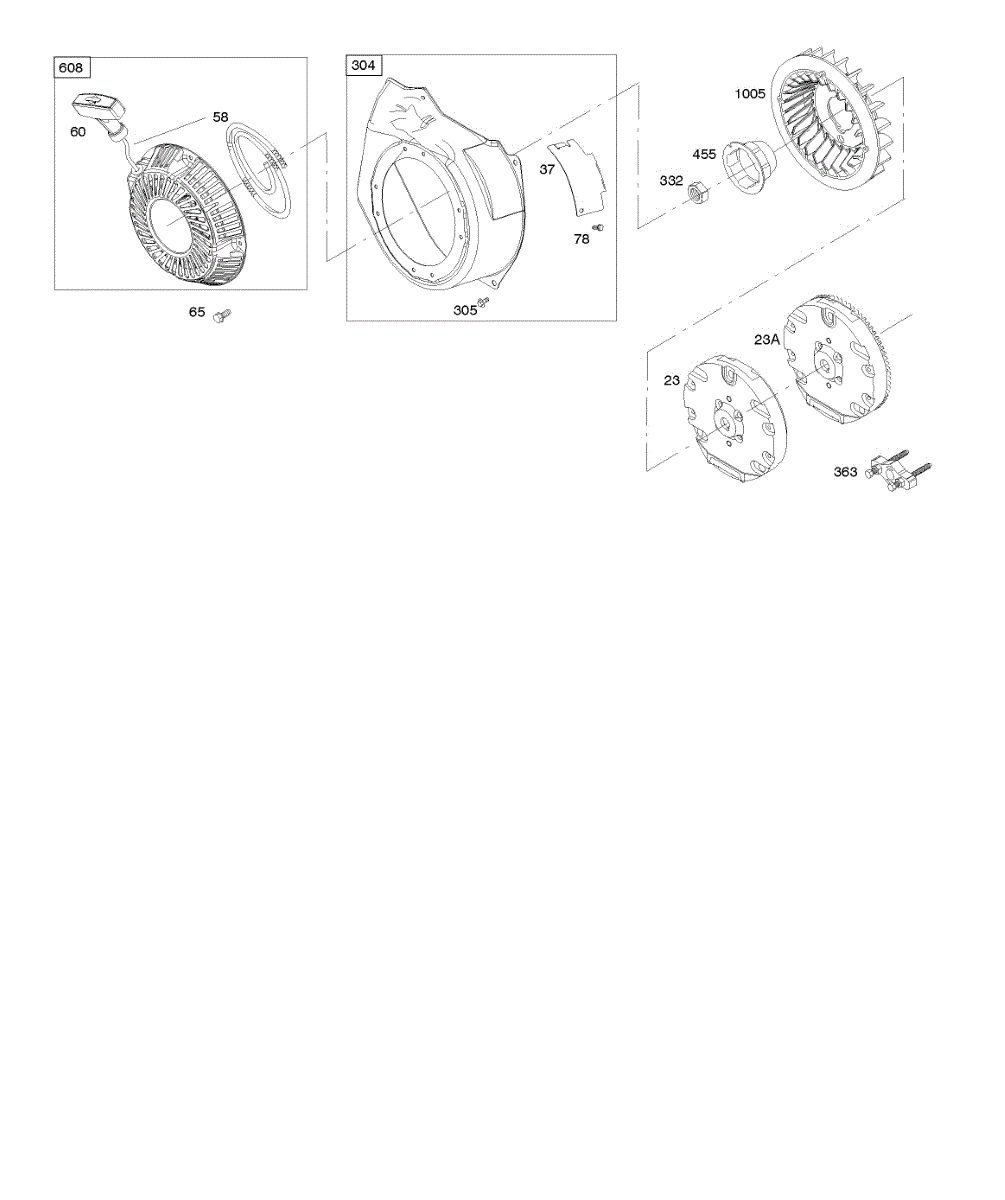 608
60
58
65
304
37
78
305
1005
455
332
23A
23
363