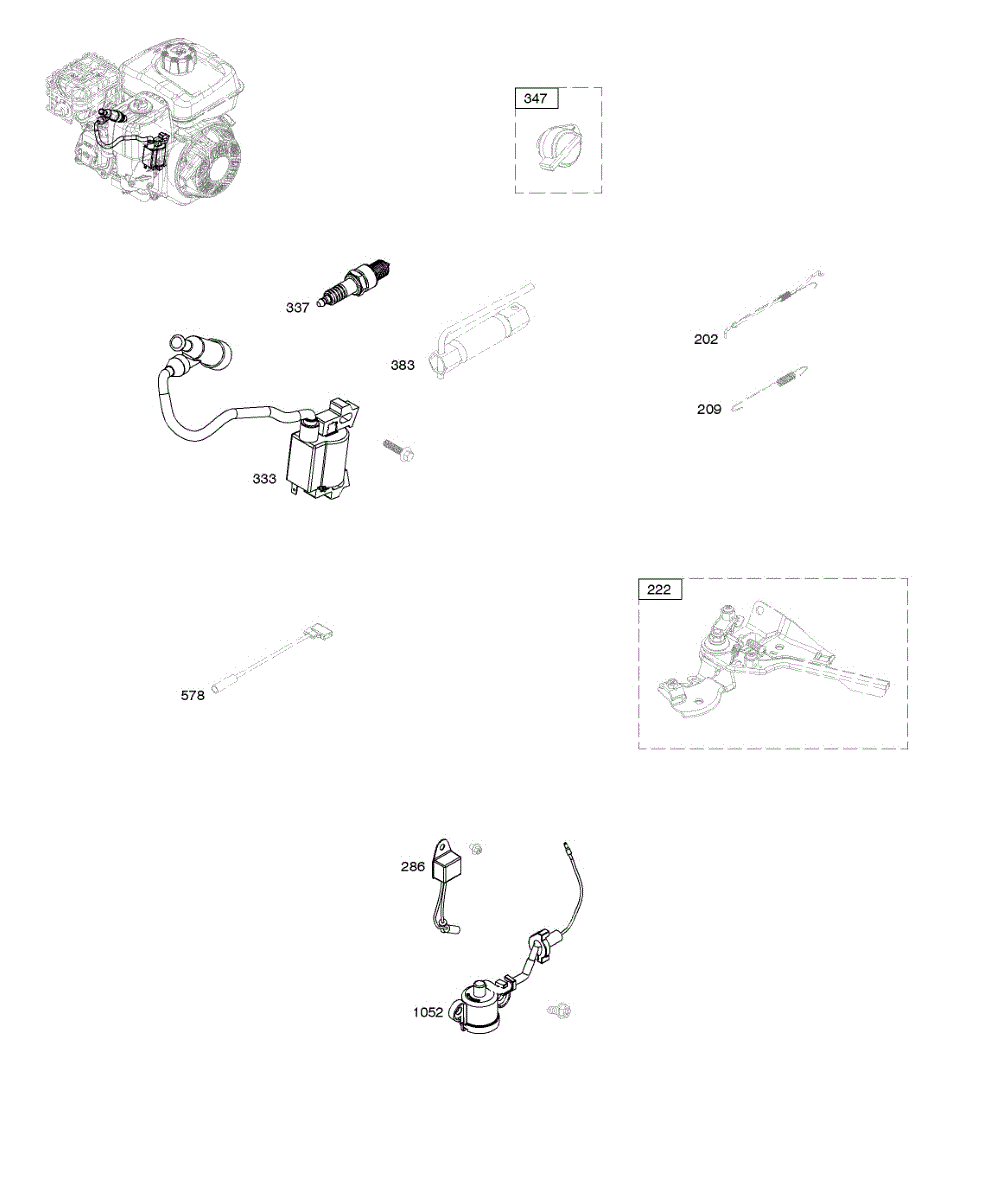 347

337

383

202

209

333

222

578

286

1052