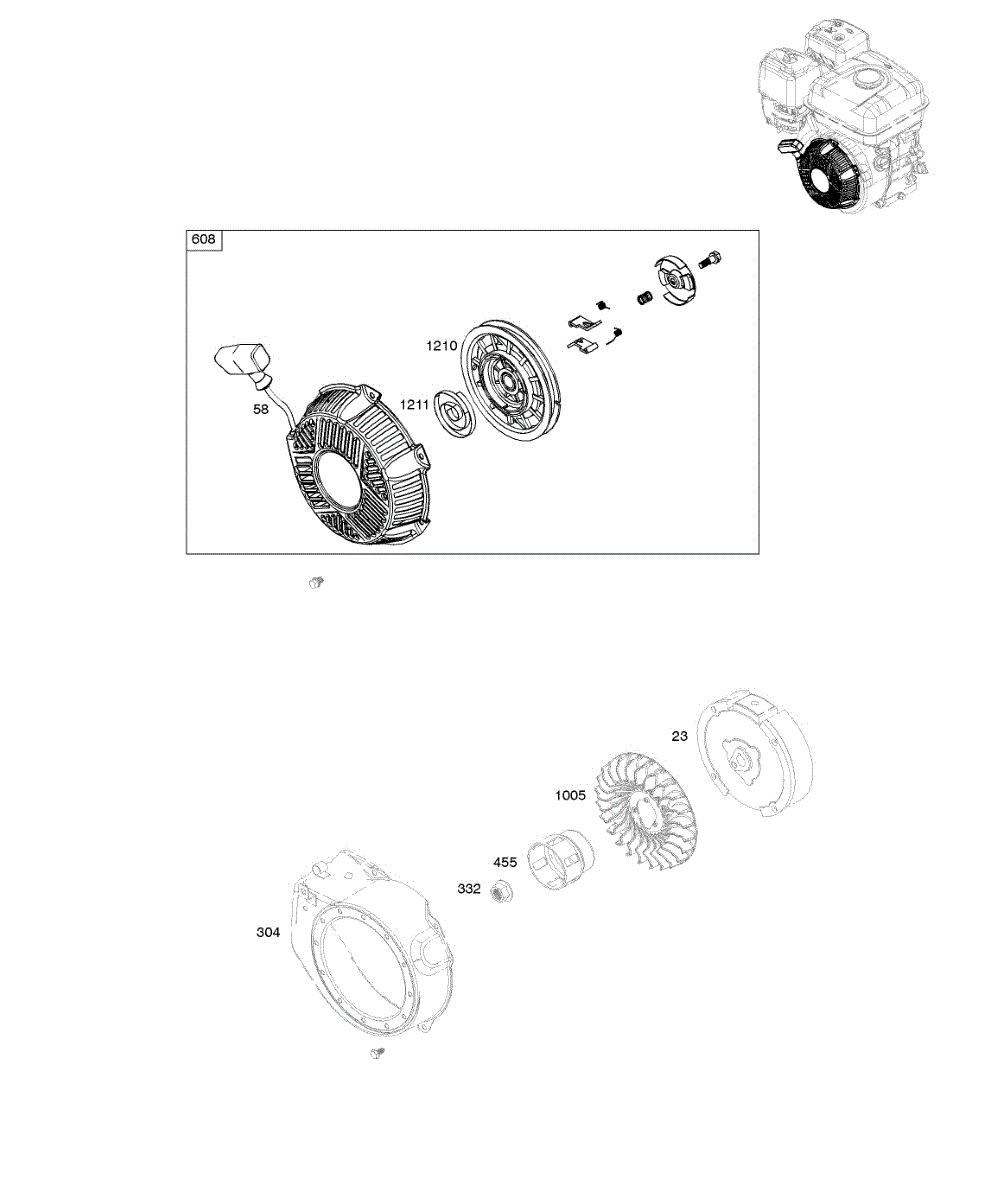 608
1210
1211
58
23
1005
455
332
304