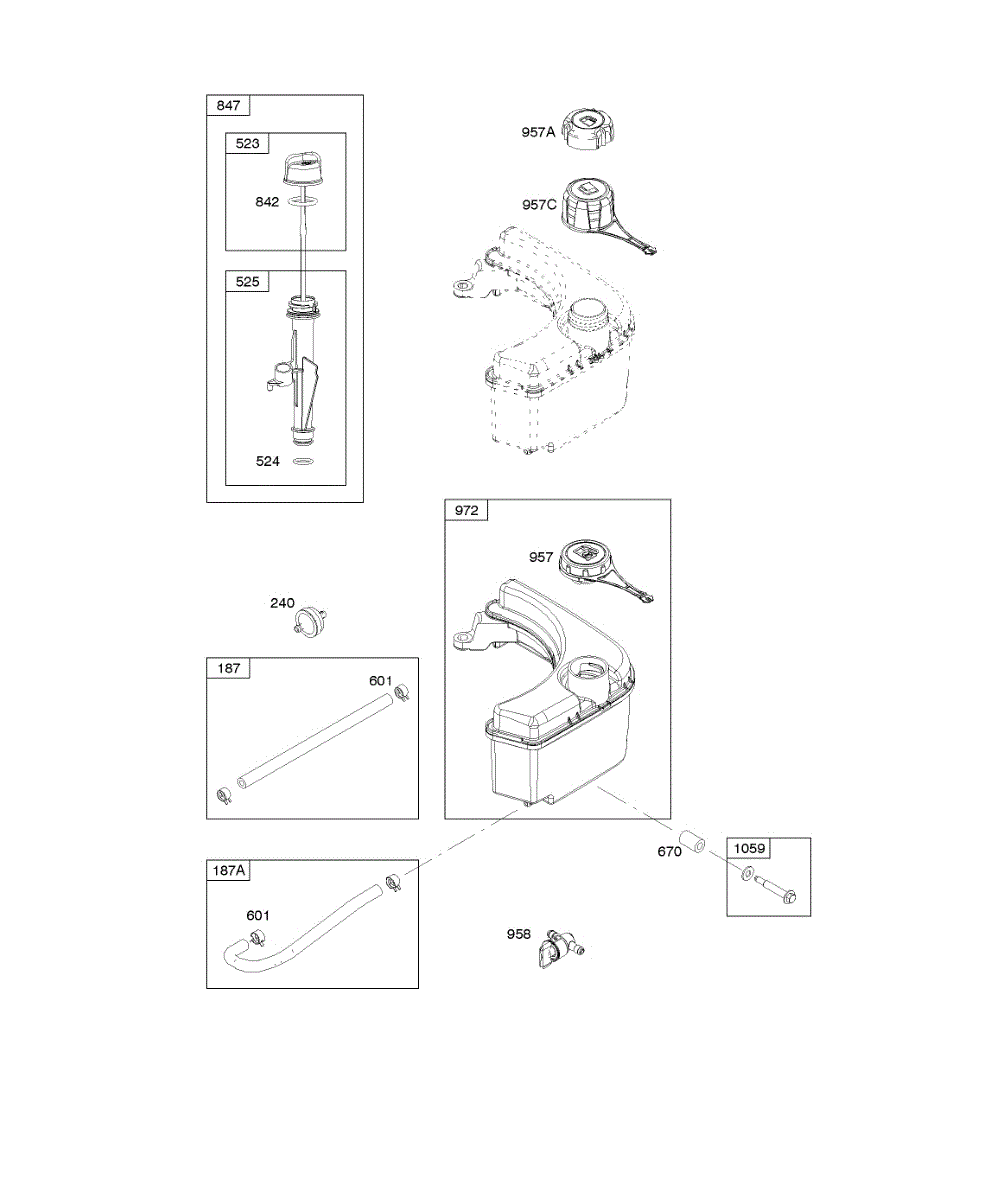 847
523
842
525
524
957A
957C
972
957
240
187
601
187A
601
670
1059
958