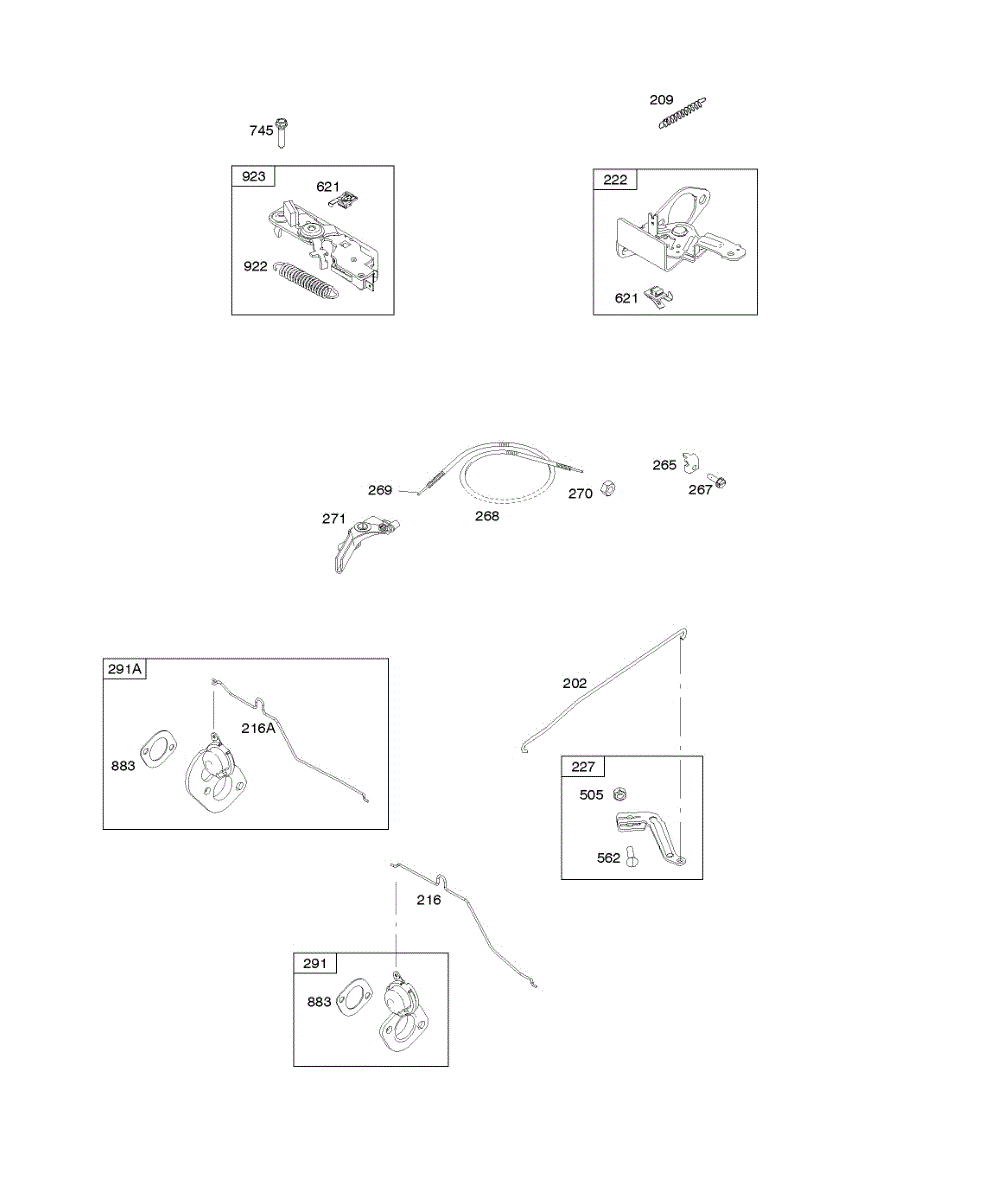 745
923
621
922

209
222
621

269
268
270
265
267
271

291A
216A
883

202
227
505
562

216
291
883