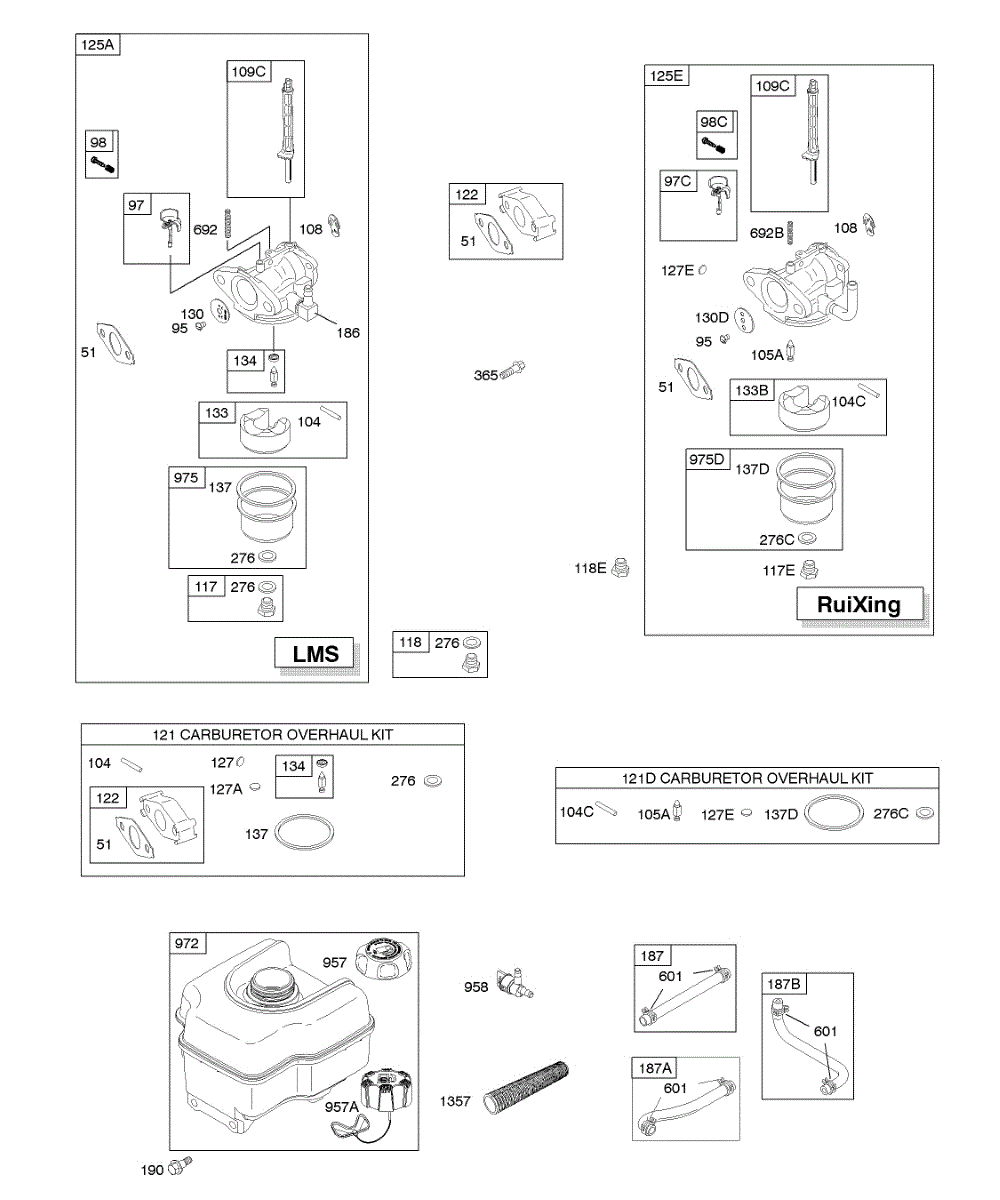 125A
109C
98
97
692
108
130
95
186
51
134
133
104
975
137
276
117
276
LMS

122
51
365
118
276

125E
109C
98C
97C
692B
108
127E
130D
95
105A
51
133B
104C
975D
137D
276C
117E
118E
RuiXing

121 CARBURETOR OVERHAUL KIT
104
127
127A
134
276
122
51
137

121D CARBURETOR OVERHAUL KIT
104C
105A
127E
137D
276C

972
957
957A
190
958
1357
187
601
187A
601
187B
601