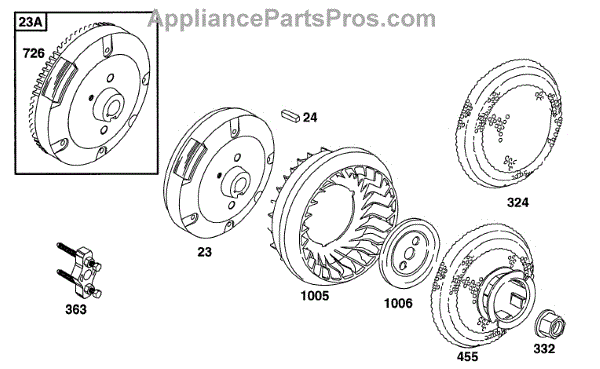 AppliancePartsPros.com

23A

726

24

324

23

363

1005

1006

455

332