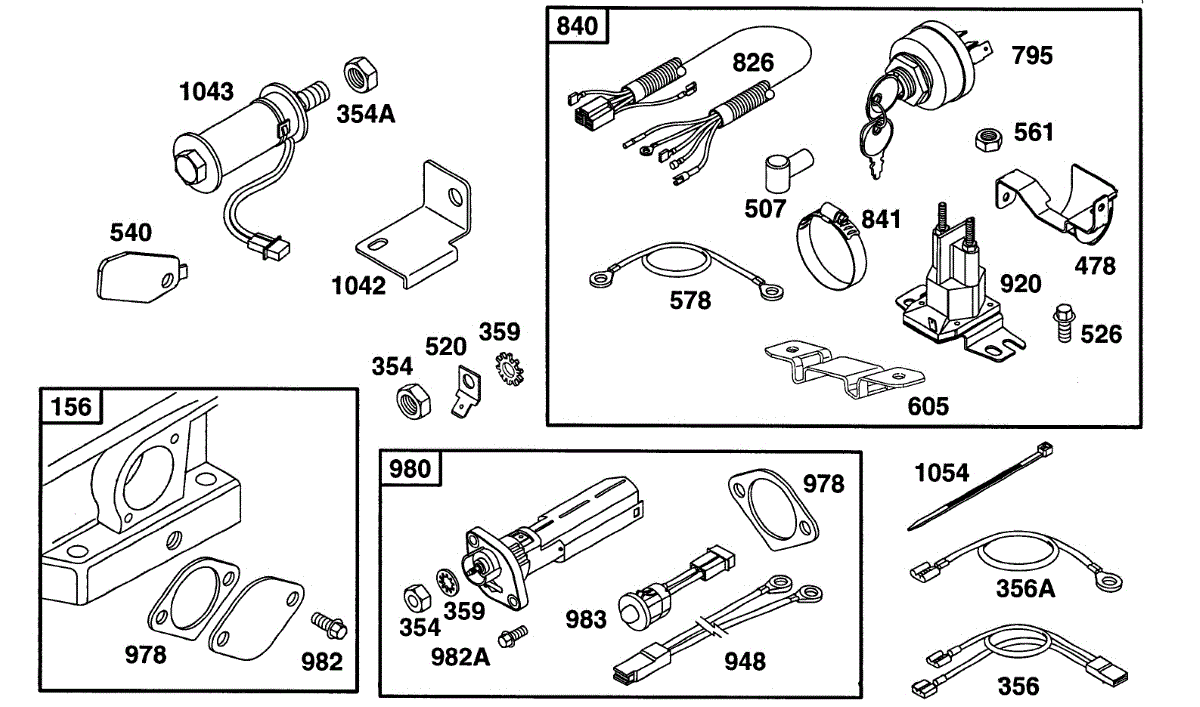 1043
354A
540
1042
354
520
359
840
826
795
561
507
841
478
578
920
526
605
156
978
982
980
978
354
359
983
982A
948
1054
356A
356