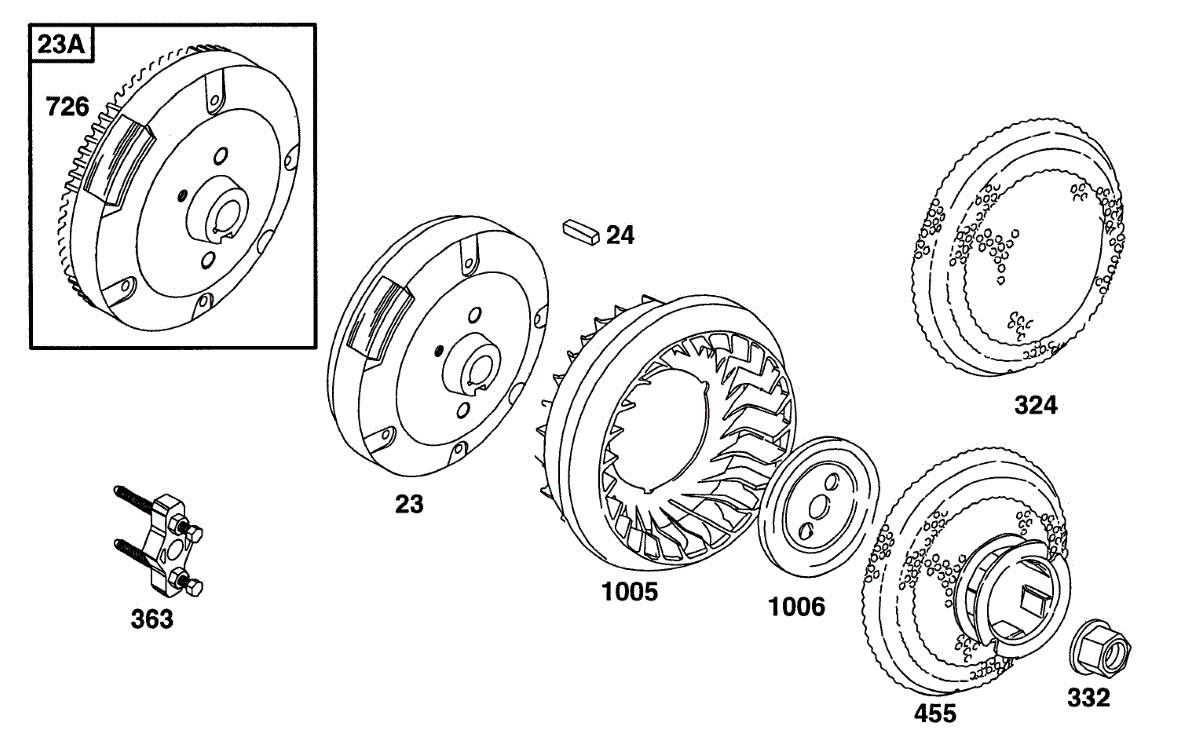 23A
726
24
324
23
363
1005
1006
455
332