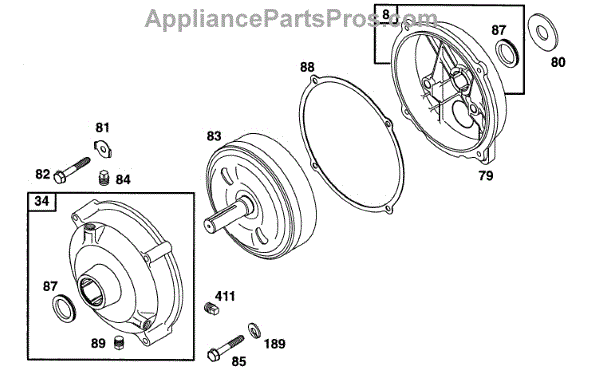 AppliancePartsPros.com

8
87
80
88
79
81
83
82
84
34
87
411
89
189
85