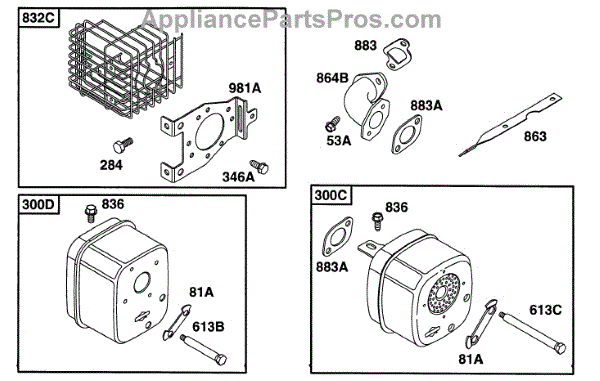 AppliancePartsPros.com

832C

981A

284

346A

883

864B

883A

53A

863

300D

836

81A

613B

300C

836

883A

613C

81A